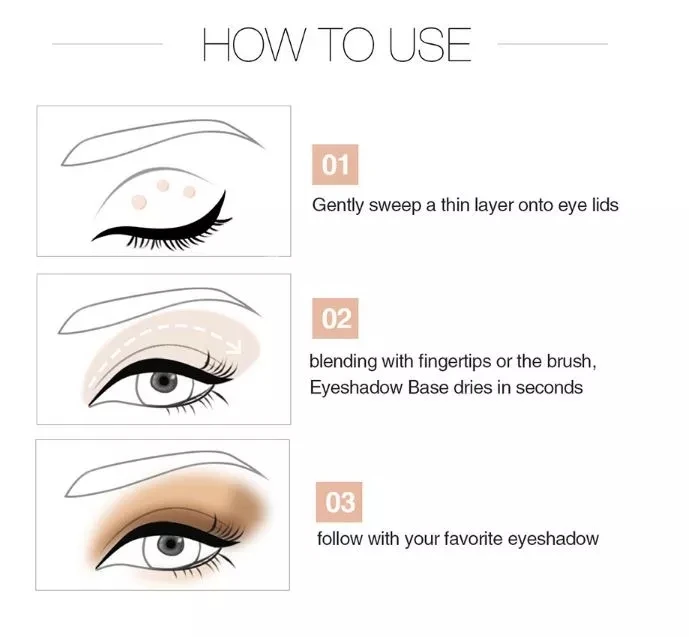 HOW TO USE

01

Gently sweep a thin layer onto eye lids

02

blending with fingertips or the brush, Eyeshadow Base dries in seconds

03

follow with your favorite eyeshadow