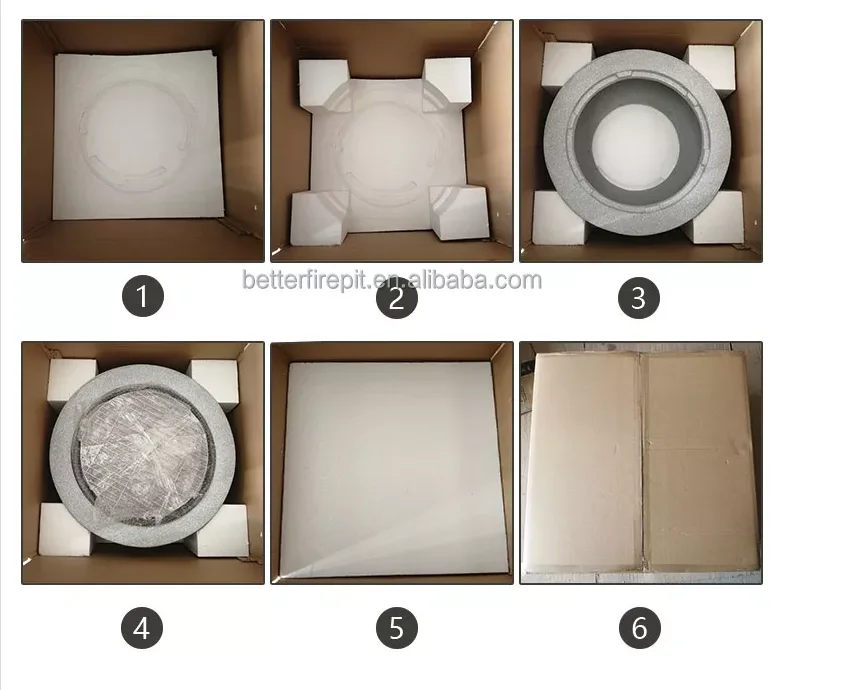 1

betterfirepit.en.alibaba.com

2

3

4

5

6