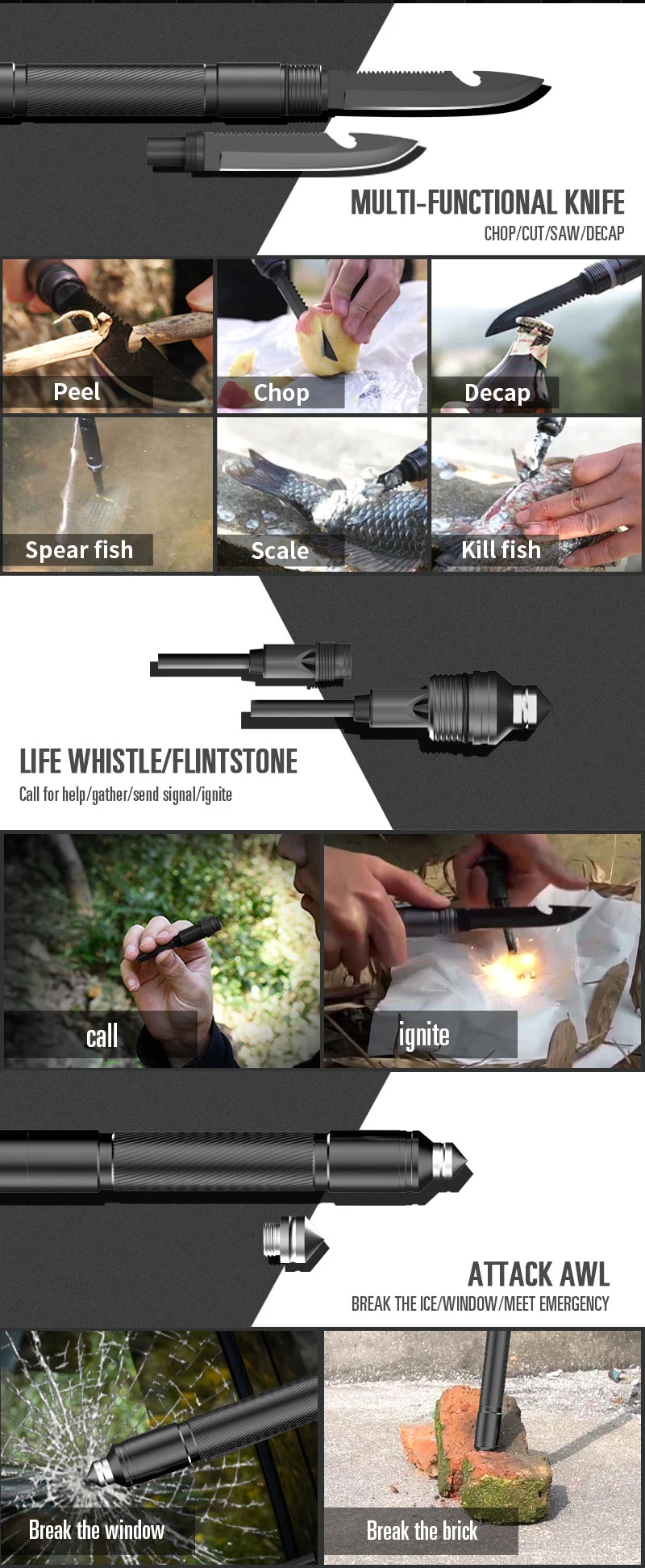 MULTI-FUNCTIONAL KNIFE
CHOP/CUT/SAW/DECAP

Peel

Chop

Decap

Spear fish

Scale

Kill fish

LIFE WHISTLE/FLINTSTONE
Call for help/gather/send signal/ignite

call

ignite

ATTACK AWL
BREAK THE ICE/WINDOW/MEET EMERGENCY

Break the window

Break the brick