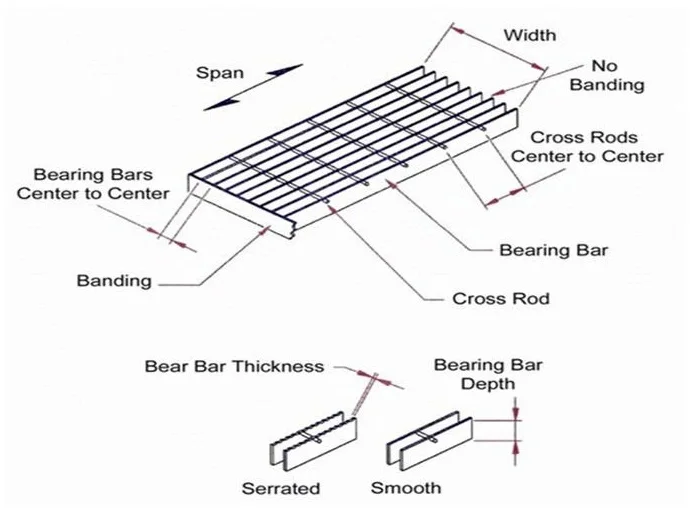 Width

Span

No Banding

Cross Rods Center to Center

Bearing Bars Center to Center

Bearing Bar

Banding

Cross Rod

Bear Bar Thickness

Bearing Bar Depth

Serrated

Smooth