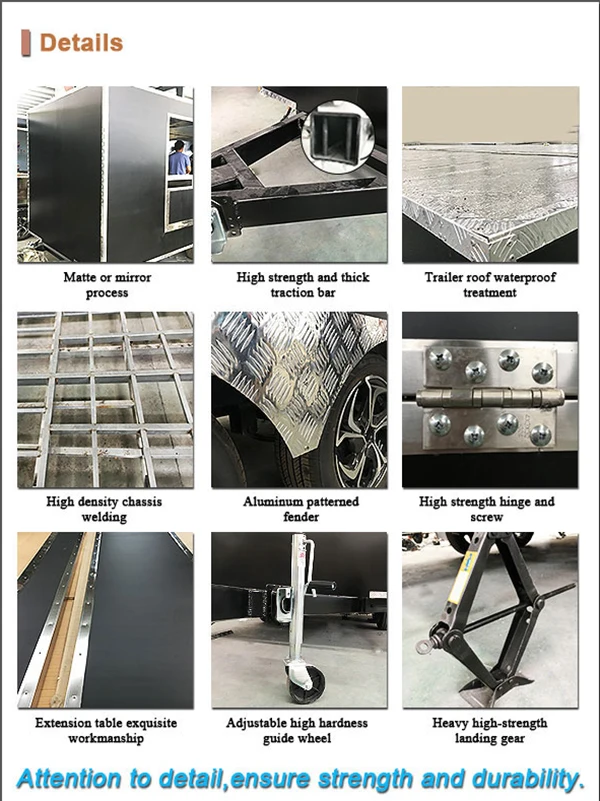 Details

Matte or mirror process

High strength and thick traction bar

Trailer roof waterproof treatment

High density chassis welding

Aluminum patterned fender

High strength hinge and screw

Extension table exquisite workmanship

Adjustable high hardness guide wheel

Heavy high-strength landing gear

Attention to detail,ensure strength and durability.