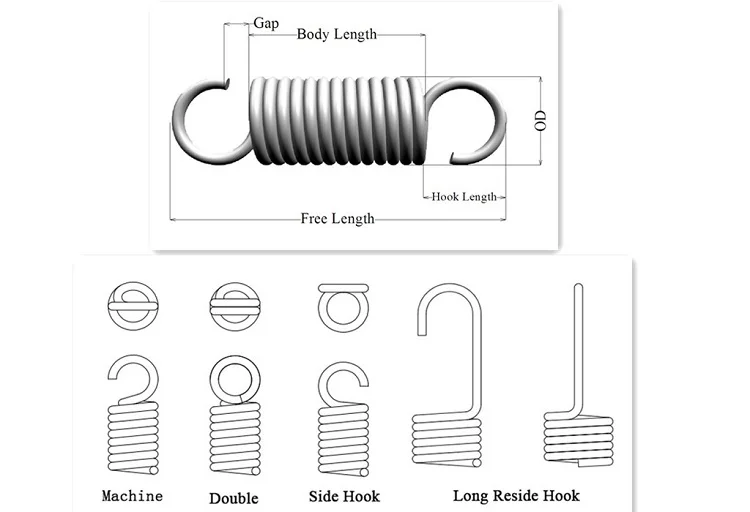 Gap
Body Length
OD
Hook Length
Free Length

Machine
Double
Side Hook
Long Reside Hook