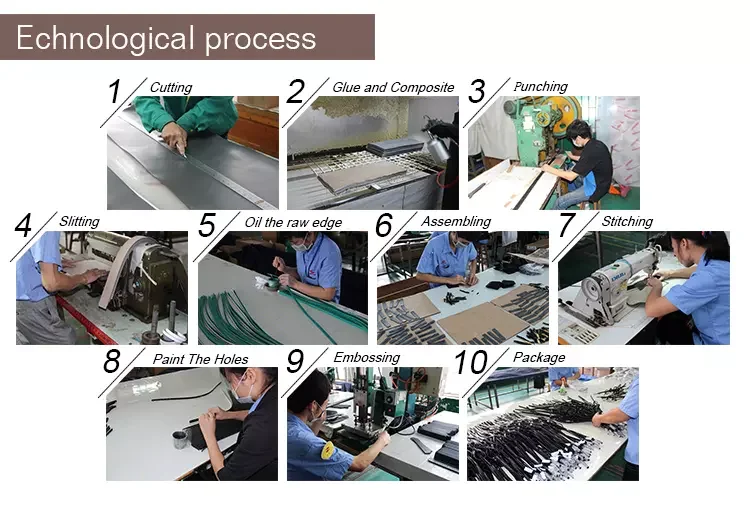 Echnological process

1 Cutting

2 Glue and Composite

3 Punching

4 Slitting

5 Oil the raw edge

6 Assembling

7 Stitching

8 Paint The Holes

9 Embossing

10 Package