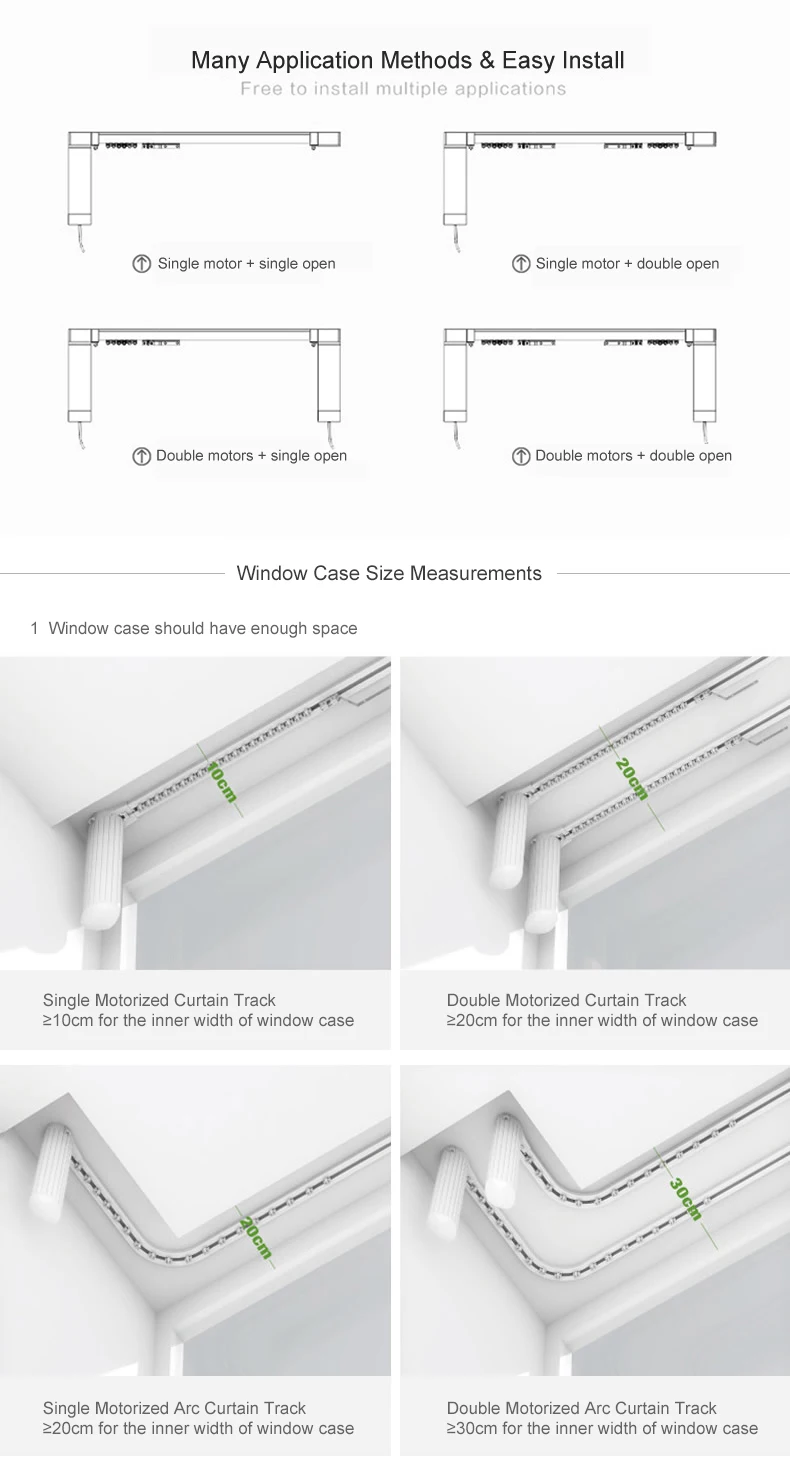 Many Application Methods & Easy Install
Free to install multiple applications

Single motor + single open

Single motor + double open

Double motors + single open

Double motors + double open

Window Case Size Measurements

1 Window case should have enough space

10cm

20cm

Single Motorized Curtain Track
≥10cm for the inner width of window case

Double Motorized Curtain Track
≥20cm for the inner width of window case

20cm

30cm

Single Motorized Arc Curtain Track
≥20cm for the inner width of window case

Double Motorized Arc Curtain Track
≥30cm for the inner width of window case