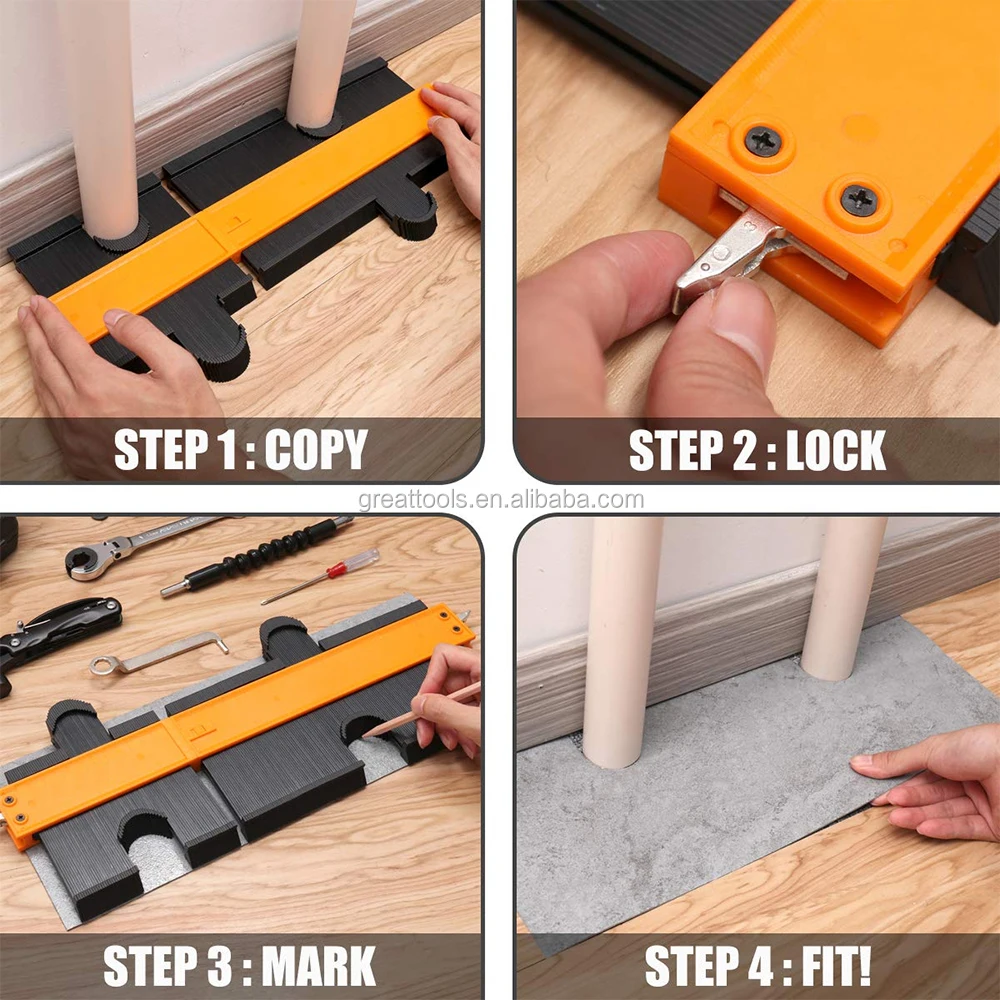 STEP 1 : COPY

STEP 2 : LOCK

greattools.en.alibaba.com

STEP 3 : MARK

STEP 4 : FIT!