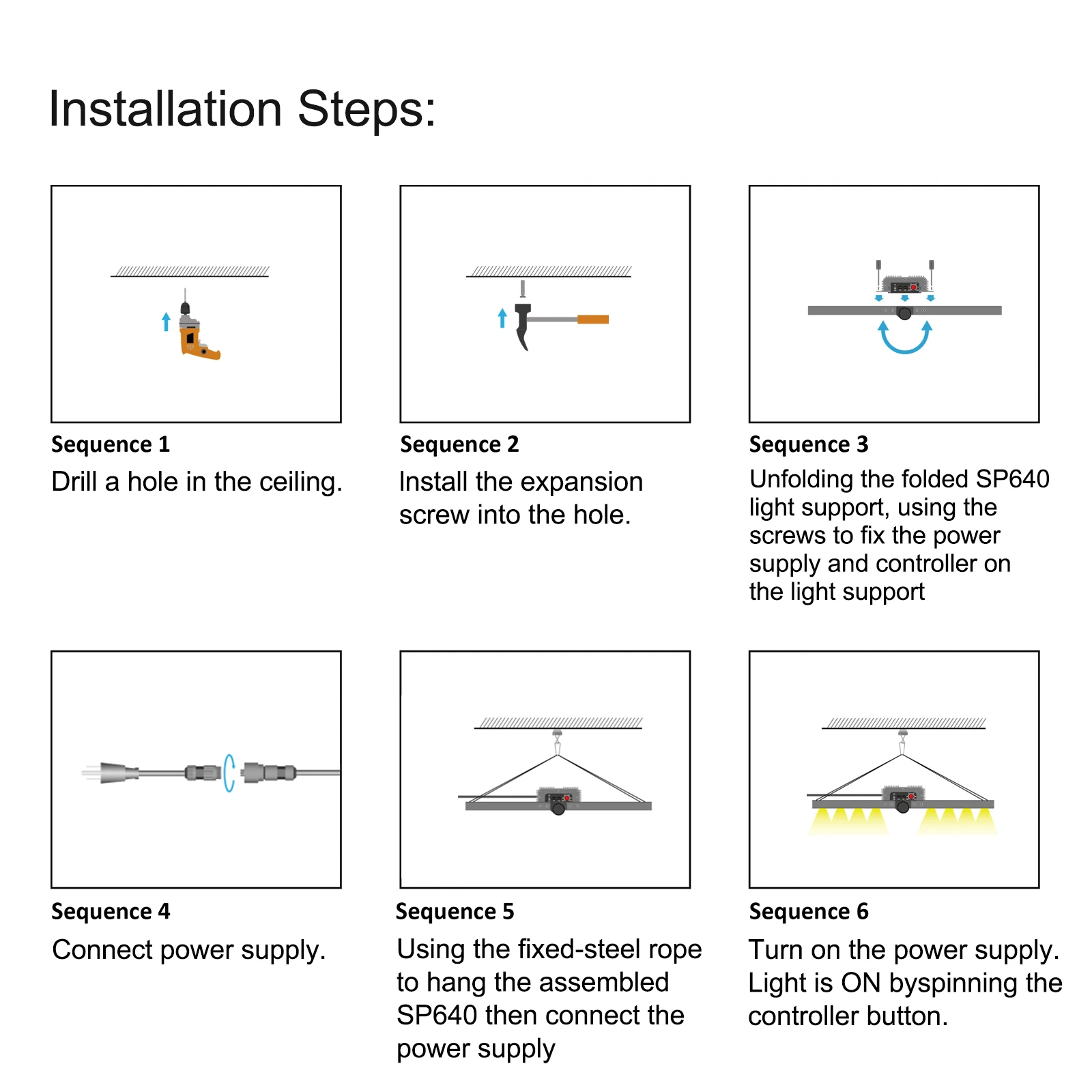 Installation Steps:

Sequence 1
Drill a hole in the ceiling.

Sequence 2
Install the expansion screw into the hole.

Sequence 3
Unfolding the folded SP640 light support, using the screws to fix the power supply and controller on the light support

Sequence 4
Connect power supply.

Sequence 5
Using the fixed-steel rope to hang the assembled SP640 then connect the power supply

Sequence 6
Turn on the power supply. Light is ON byspinning the controller button.