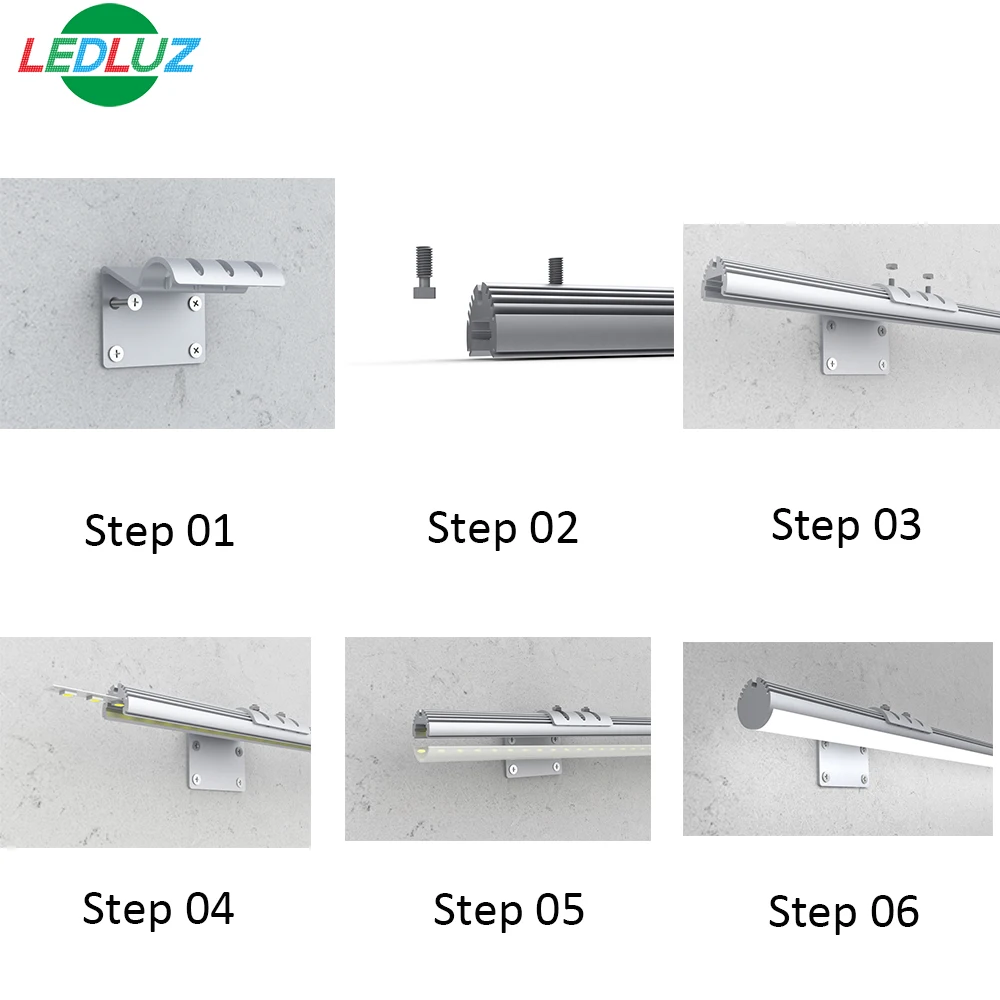 LEDLUZ

Step 01

Step 02

Step 03

Step 04

Step 05

Step 06