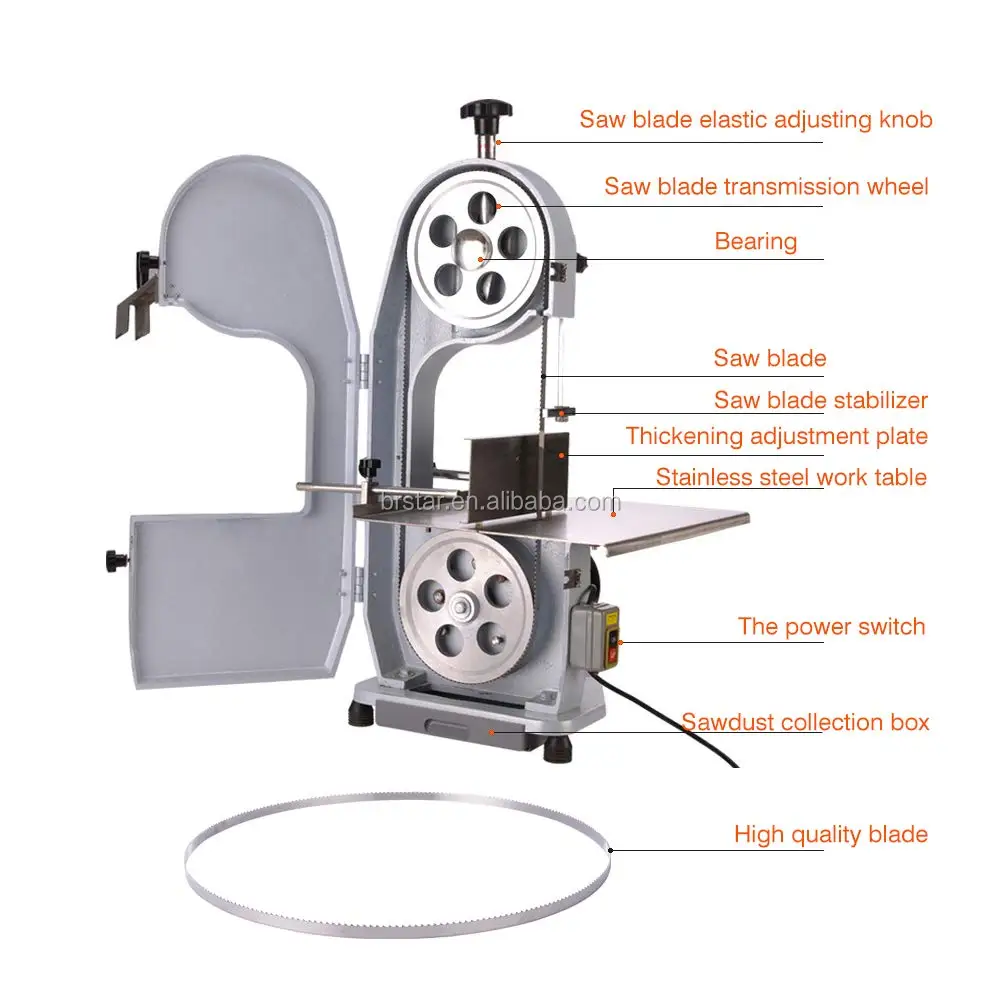 Saw blade elastic adjusting knob
Saw blade transmission wheel
Bearing
Saw blade
Saw blade stabilizer
Thickening adjustment plate
Stainless steel work table
brstar.en.alibaba.com
The power switch
Sawdust collection box
High quality blade