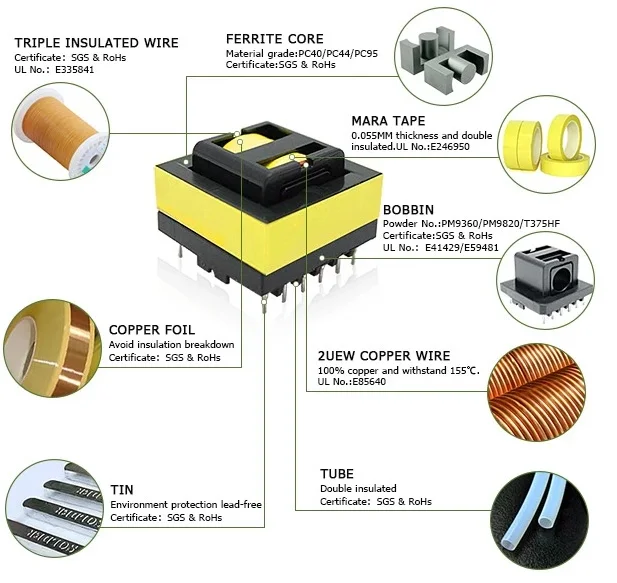 TRIPLE INSULATED WIRE
Certificate: SGS & RoHs
UL No.: E335841

FERRITE CORE
Material grade:PC40/PC44/PC95
Certificate:SGS & RoHs

MARA TAPE
0.055MM thickness and double insulated.UL No.:E246950

BOBBIN
Powder No.:PM9360/PM9820/T375HF
Certificate:SGS & RoHs
UL No.: E41429/E59481

COPPER FOIL
Avoid insulation breakdown
Certificate: SGS & RoHs

2UEW COPPER WIRE
100% copper and withstand 155℃.
UL No.:E85640

TIN
Environment protection lead-free
Certificate: SGS & RoHs

TUBE
Double insulated
Certificate: SGS & RoHs

SOLDER

SOLDER