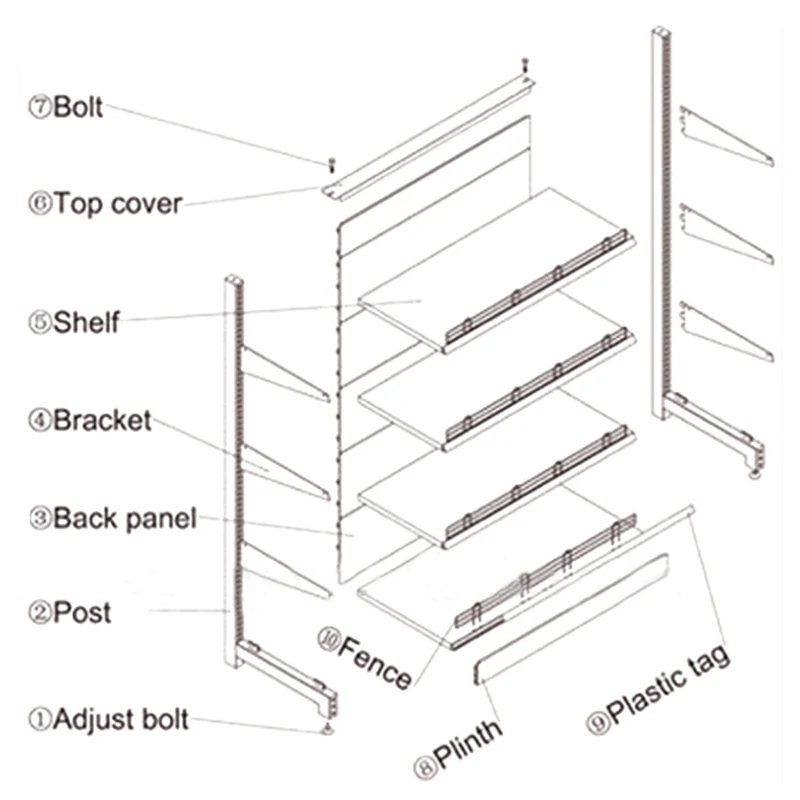 ⑦Bolt
⑥Top cover
⑤Shelf
④Bracket
③Back panel
②Post
①Adjust bolt
⑩Fence
⑧Plinth
⑨Plastic tag