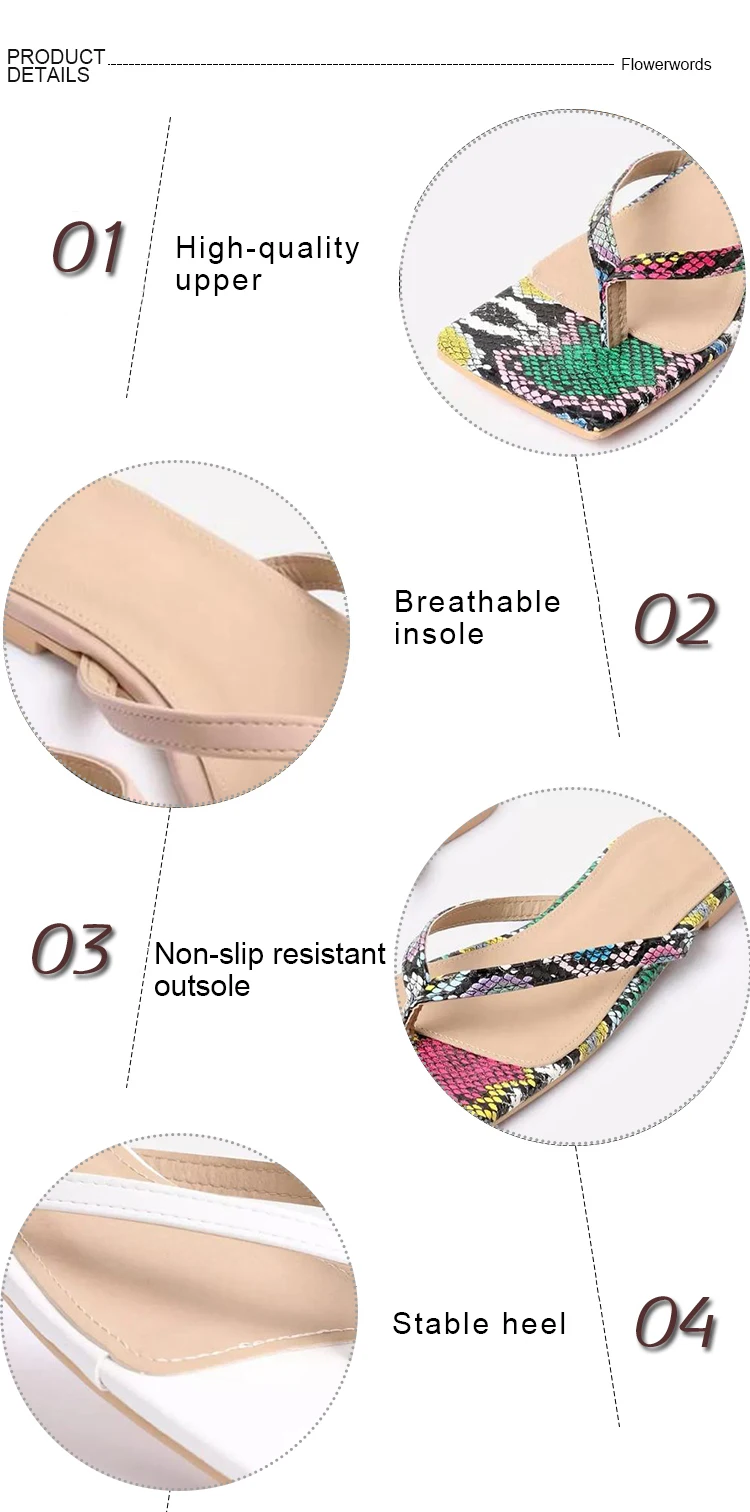 PRODUCT DETAILS

Flowerwords

01 High-quality upper

Breathable insole 02

03 Non-slip resistant outsole

Stable heel 04