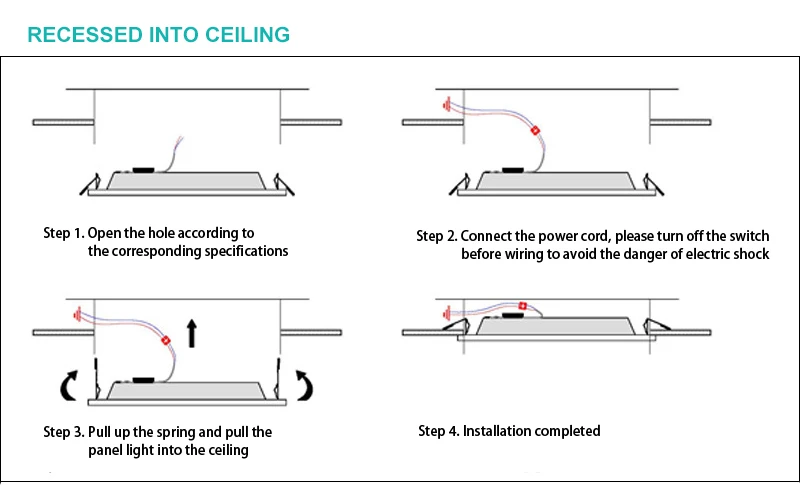 RECESSED INTO CEILING

Step 1. Open the hole according to the corresponding specifications

Step 2. Connect the power cord, please turn off the switch before wiring to avoid the danger of electric shock

Step 3. Pull up the spring and pull the panel light into the ceiling

Step 4. Installation completed