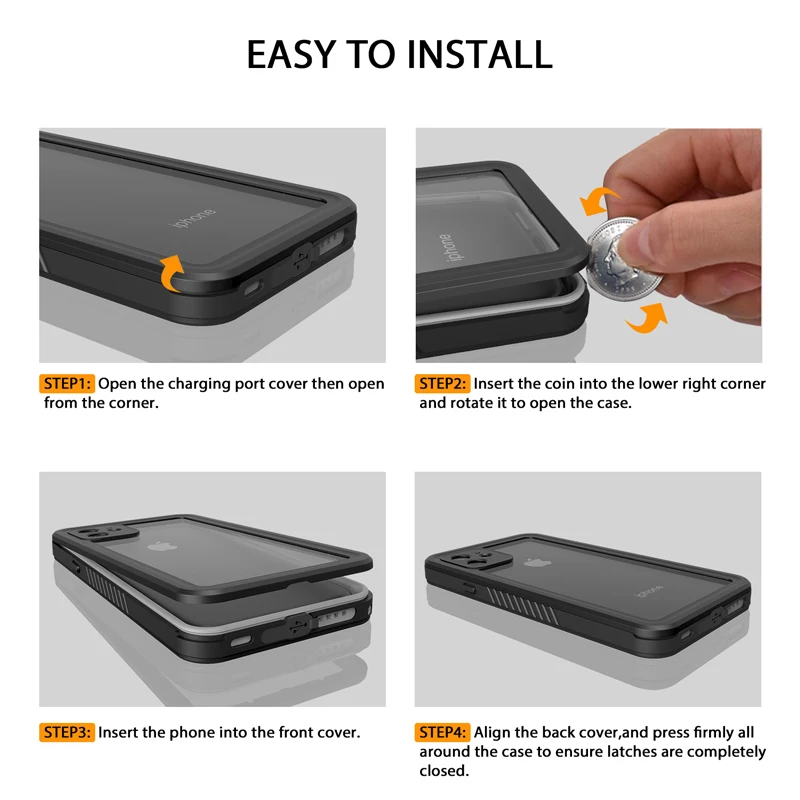 EASY TO INSTALL

iphone

STEP1: Open the charging port cover then open from the corner.

iphone

STEP2: Insert the coin into the lower right corner and rotate it to open the case.

STEP3: Insert the phone into the front cover.

iphone

STEP4: Align the back cover,and press firmly all around the case to ensure latches are completely closed.