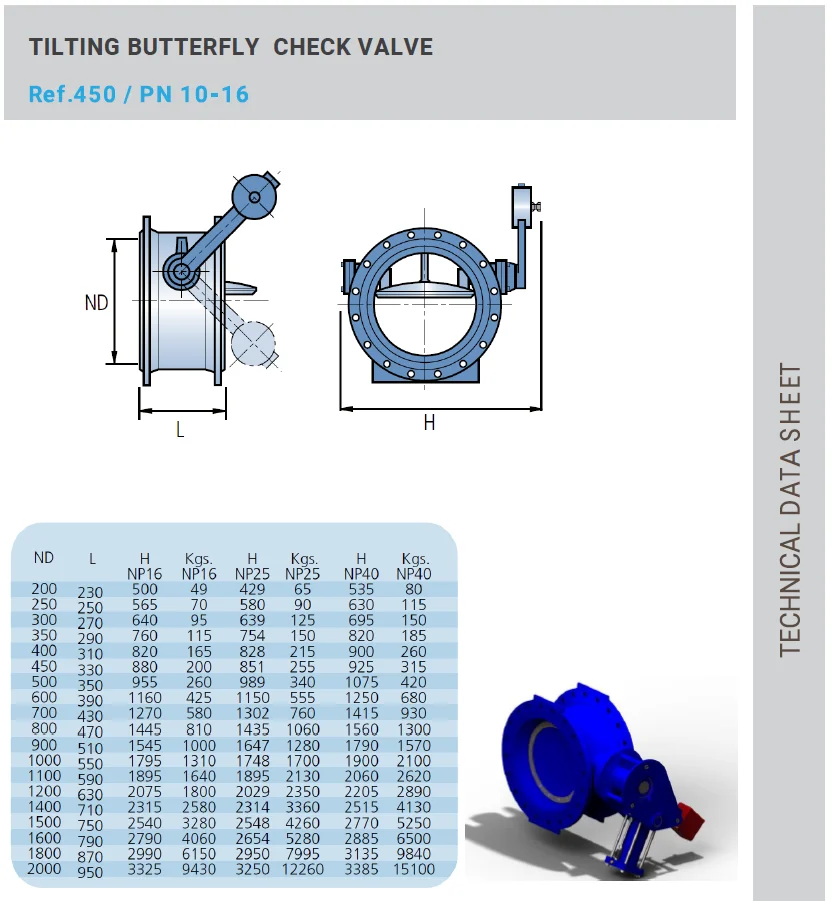 TILTING BUTTERFLY CHECK VALVE

Ref.450 / PN 10-16

ND

L

H

| ND | L | H NP16 | Kgs. NP16 | H NP25 | Kgs. NP25 | H NP40 | Kgs. NP40 |
|---|---|---|---|---|---|---|---|
| 200 | 230 | 500 | 49 | 429 | 65 | 535 | 80 |
| 250 | 250 | 565 | 70 | 580 | 90 | 630 | 115 |
| 300 | 270 | 640 | 95 | 639 | 125 | 695 | 150 |
| 350 | 290 | 760 | 115 | 754 | 150 | 820 | 185 |
| 400 | 310 | 820 | 165 | 828 | 215 | 900 | 260 |
| 450 | 330 | 880 | 200 | 851 | 255 | 925 | 315 |
| 500 | 350 | 955 | 260 | 989 | 340 | 1075 | 420 |
| 600 | 390 | 1160 | 425 | 1150 | 555 | 1250 | 680 |
| 700 | 430 | 1270 | 580 | 1302 | 760 | 1415 | 930 |
| 800 | 470 | 1445 | 810 | 1435 | 1060 | 1560 | 1300 |
| 900 | 510 | 1545 | 1000 | 1647 | 1280 | 1790 | 1570 |
| 1000 | 550 | 1795 | 1310 | 1748 | 1700 | 1900 | 2100 |
| 1100 | 590 | 1895 | 1640 | 1895 | 2130 | 2060 | 2620 |
| 1200 | 630 | 2075 | 1800 | 2029 | 2350 | 2205 | 2890 |
| 1400 | 710 | 2315 | 2580 | 2314 | 3360 | 2515 | 4130 |
| 1500 | 750 | 2540 | 3280 | 2548 | 4260 | 2770 | 5250 |
| 1600 | 790 | 2790 | 4060 | 2654 | 5280 | 2885 | 6500 |
| 1800 | 870 | 2990 | 6150 | 2950 | 7995 | 3135 | 9840 |
| 2000 | 950 | 3325 | 9430 | 3250 | 12260 | 3385 | 15100 |

TECHNICAL DATA SHEET