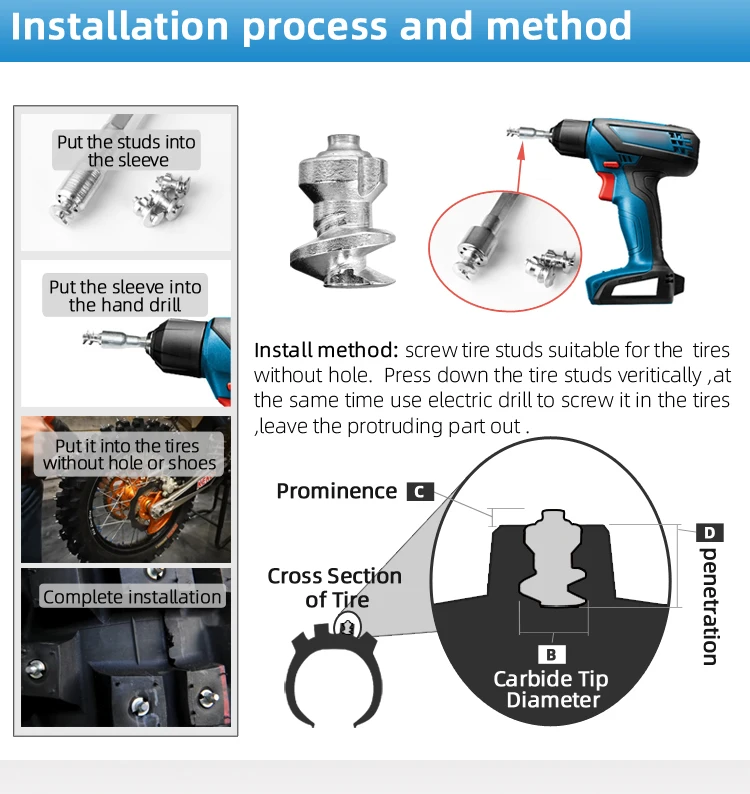 Installation process and method

Put the studs into the sleeve

Put the sleeve into the hand drill

Put it into the tires without hole or shoes

Complete installation

Install method: screw tire studs suitable for the tires without hole. Press down the tire studs veritically ,at the same time use electric drill to screw it in the tires ,leave the protruding part out .

Prominence C

D penetration

Cross Section of Tire

B Carbide Tip Diameter