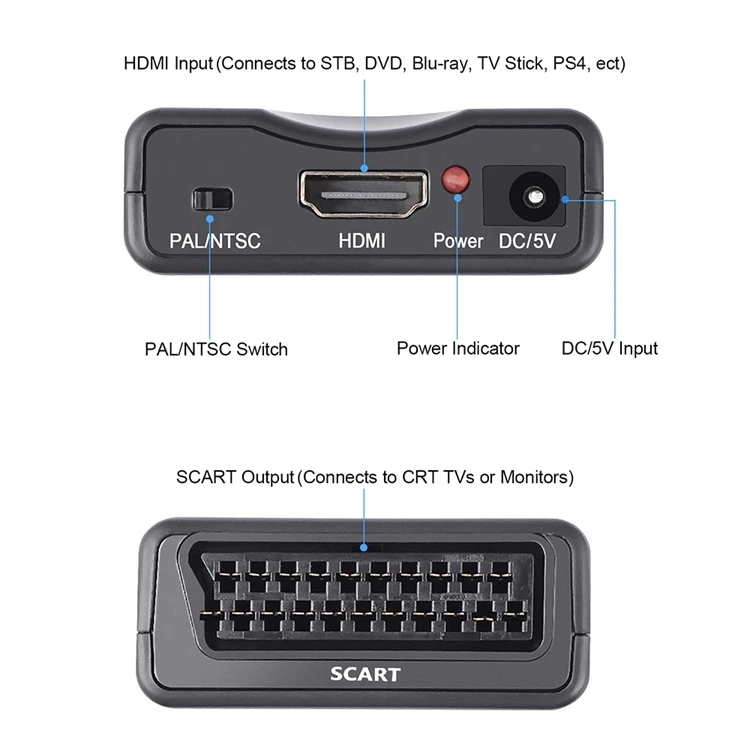 HDMI Input (Connects to STB, DVD, Blu-ray, TV Stick, PS4, ect)

PAL/NTSC
HDMI
Power
DC/5V

PAL/NTSC Switch
Power Indicator
DC/5V Input

SCART Output (Connects to CRT TVs or Monitors)

SCART