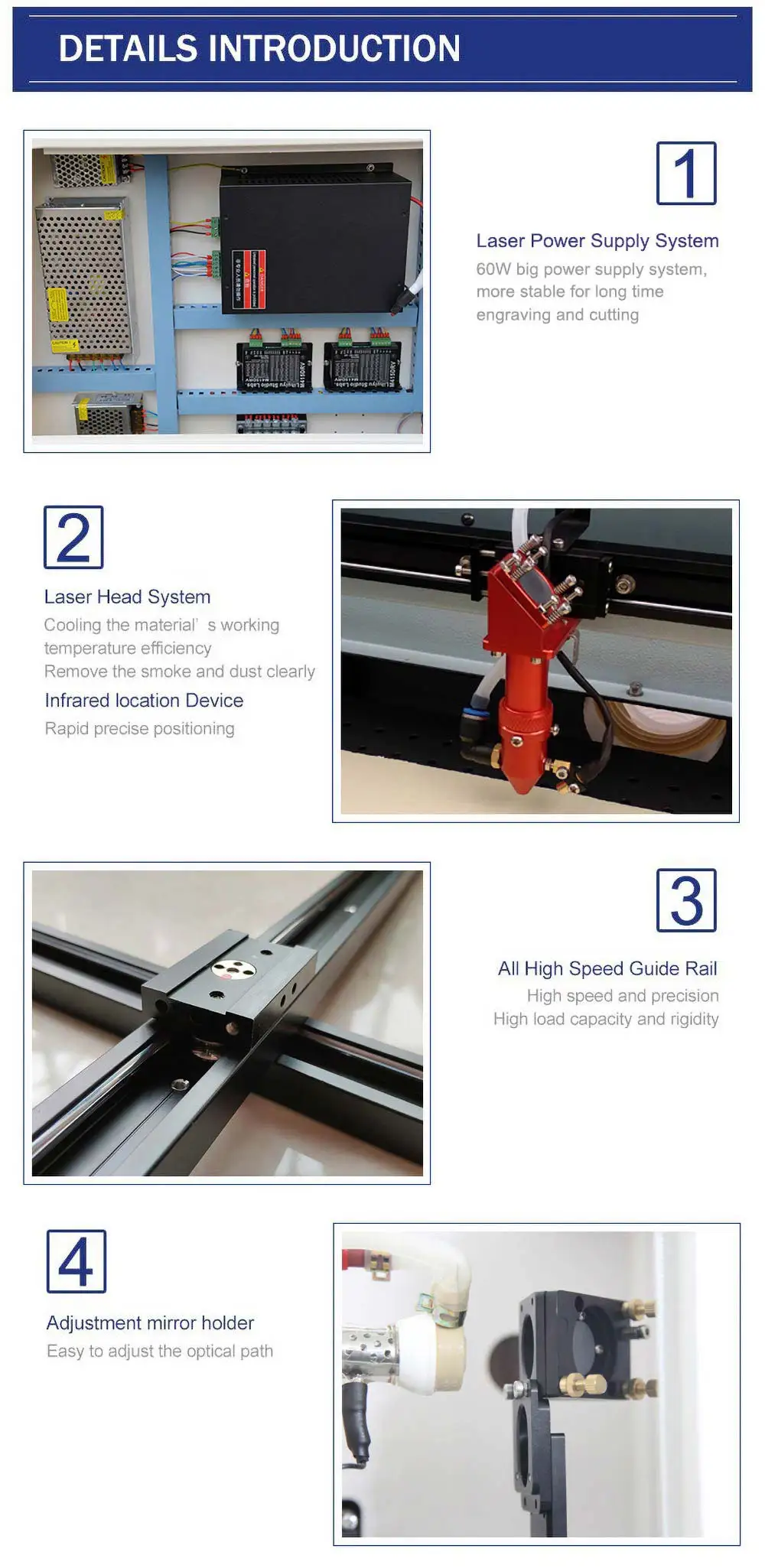 DETAILS INTRODUCTION

1

Laser Power Supply System
60W big power supply system, more stable for long time engraving and cutting

2

Laser Head System
Cooling the material' s working temperature efficiency
Remove the smoke and dust clearly
Infrared location Device
Rapid precise positioning

3

All High Speed Guide Rail
High speed and precision
High load capacity and rigidity

4

Adjustment mirror holder
Easy to adjust the optical path