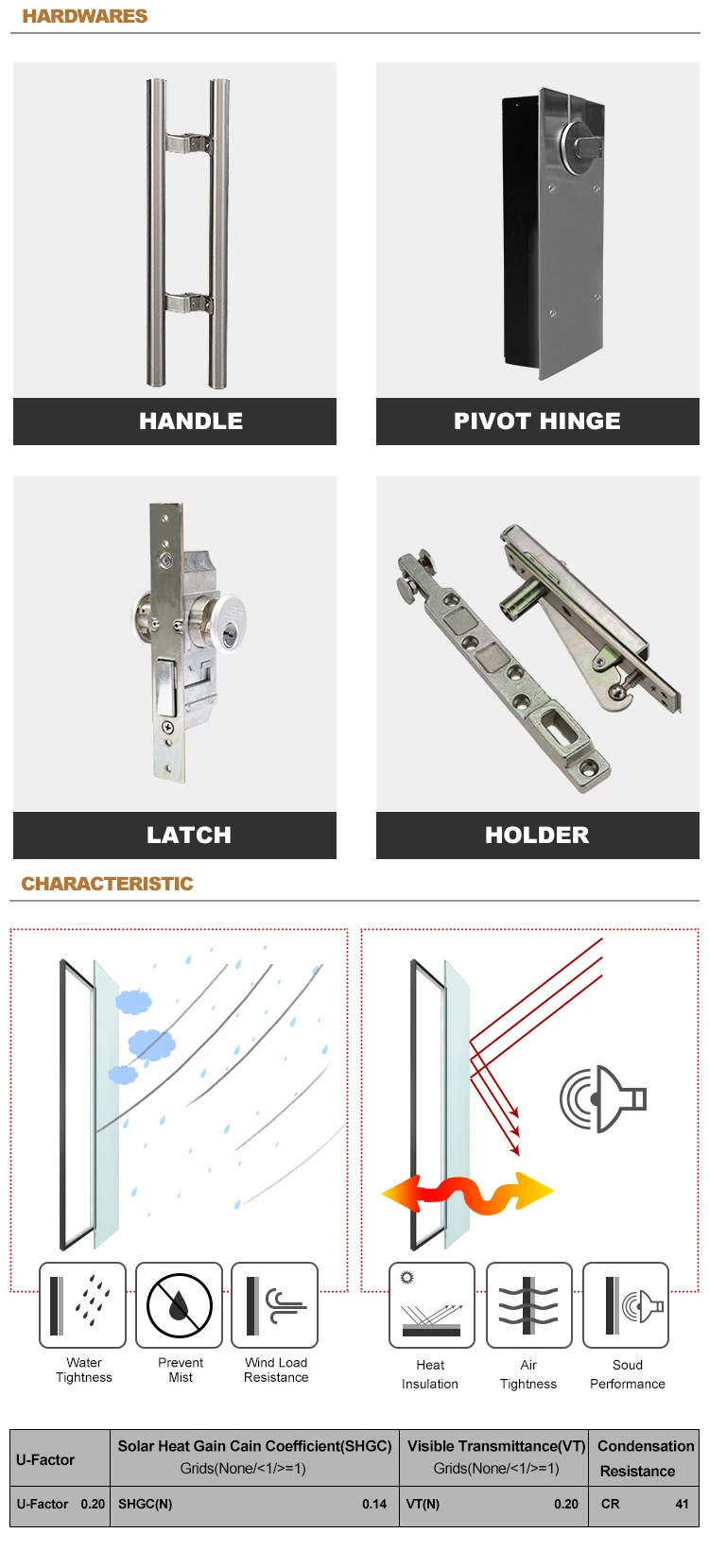 HARDWARES

HANDLE

PIVOT HINGE

LATCH

HOLDER

CHARACTERISTIC

Water Tightness

Prevent Mist

Wind Load Resistance

Heat Insulation

Air Tightness

Soud Performance

| U-Factor | Solar Heat Gain Cain Coefficient(SHGC) Grids(None/<1/>=1) | Visible Transmittance(VT) Grids(None/<1/>=1) | Condensation Resistance |
|---|---|---|---|
| U-Factor 0.20 | SHGC(N) 0.14 | VT(N) 0.20 | CR 41 |