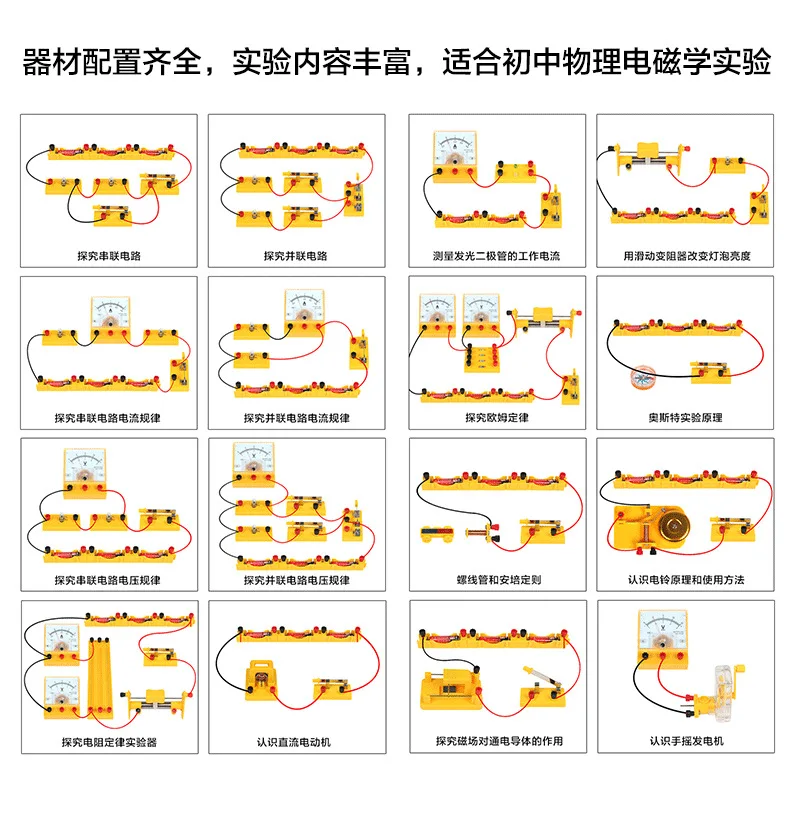 器材配置齐全，实验内容丰富，适合初中物理电磁学实验

探究串联电路

探究并联电路

测量发光二极管的工作电流

用滑动变阻器改变灯泡亮度

探究串联电路电流规律

探究并联电路电流规律

探究欧姆定律

奥斯特实验原理

探究串联电路电压规律

探究并联电路电压规律

螺线管和安培定则

认识电铃原理和使用方法

探究电阻定律实验器

认识直流电动机

探究磁场对通电导体的作用

认识手摇发电机