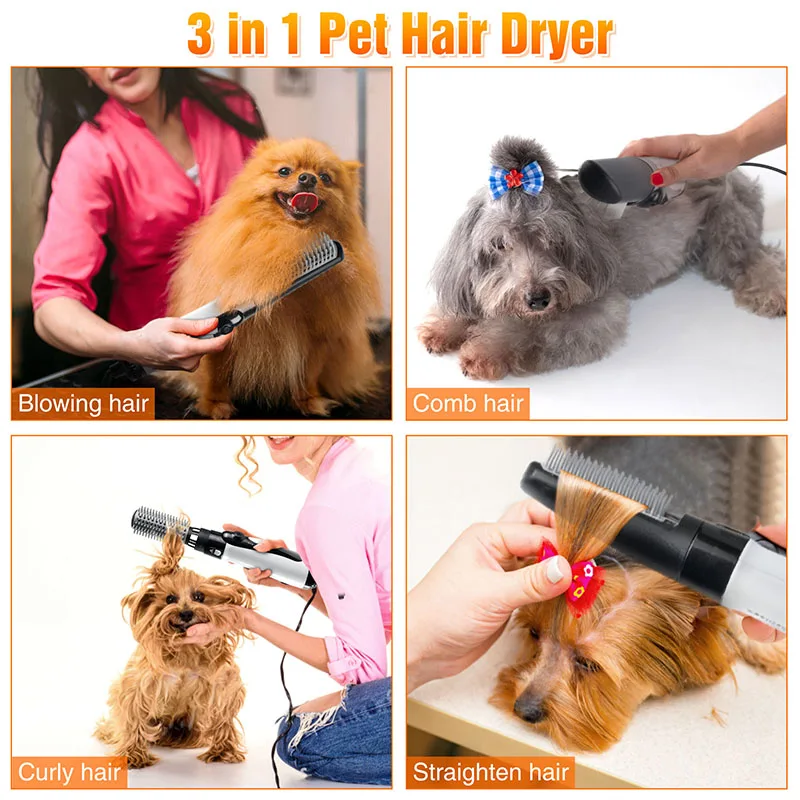 3 in 1 Pet Hair Dryer

Blowing hair

Comb hair

Curly hair

Straighten hair