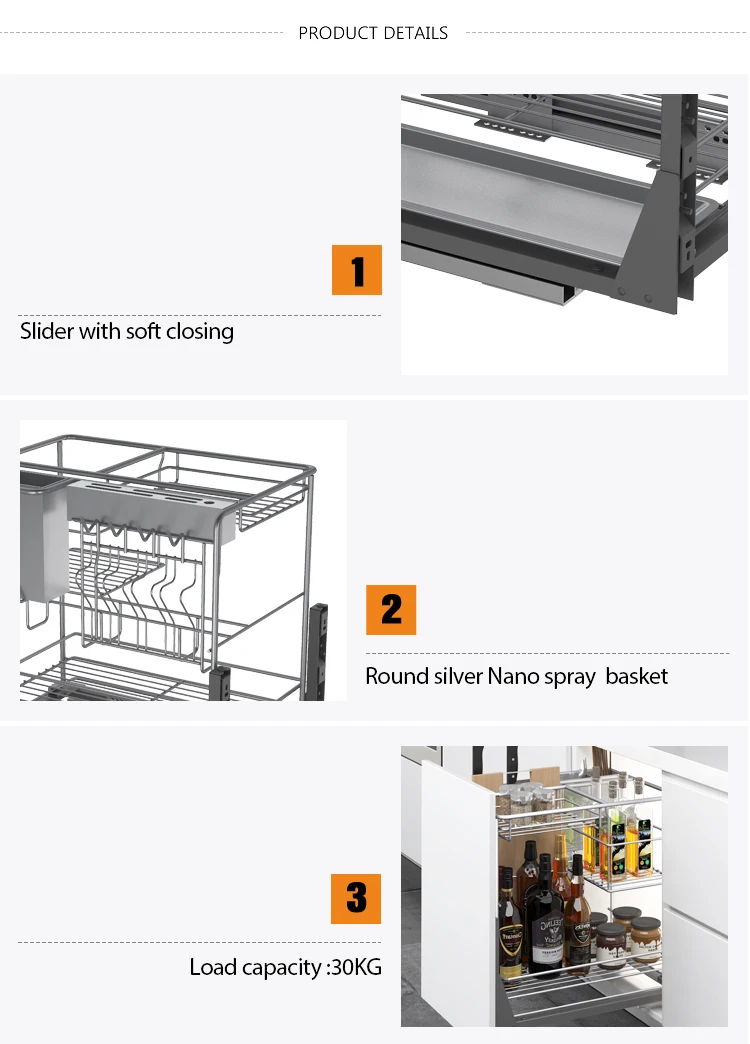 PRODUCT DETAILS

1

Slider with soft closing

2

Round silver Nano spray basket

3

Load capacity :30KG