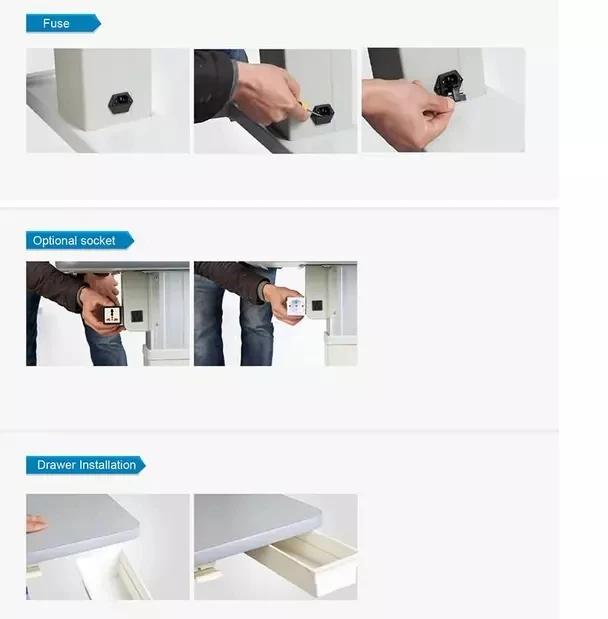 Fuse

Optional socket

Drawer Installation