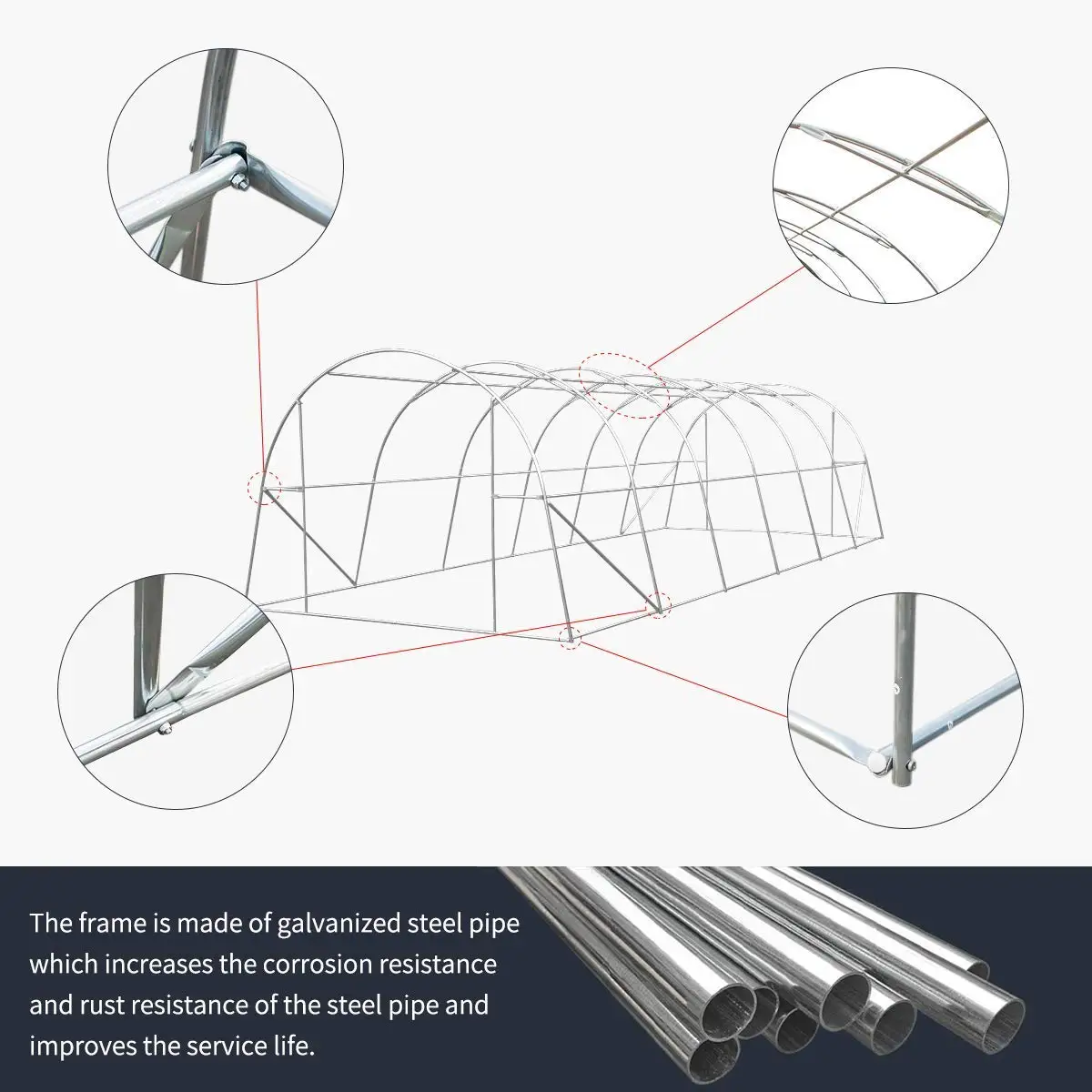 The frame is made of galvanized steel pipe which increases the corrosion resistance and rust resistance of the steel pipe and improves the service life.