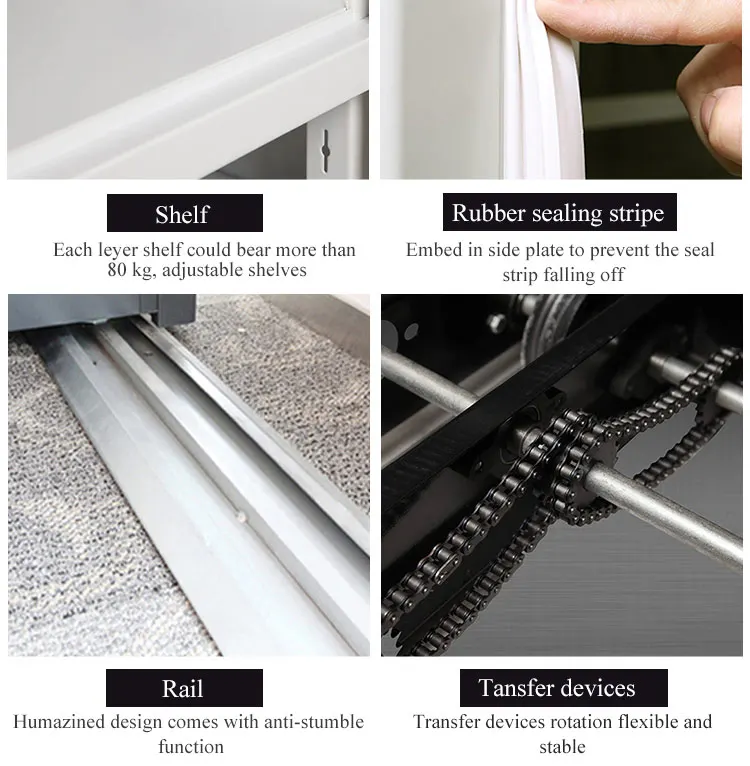 Shelf
Each leyer shelf could bear more than 80 kg, adjustable shelves

Rubber sealing stripe
Embed in side plate to prevent the seal strip falling off

Rail
Humazined design comes with anti-stumble function

Tansfer devices
Transfer devices rotation flexible and stable