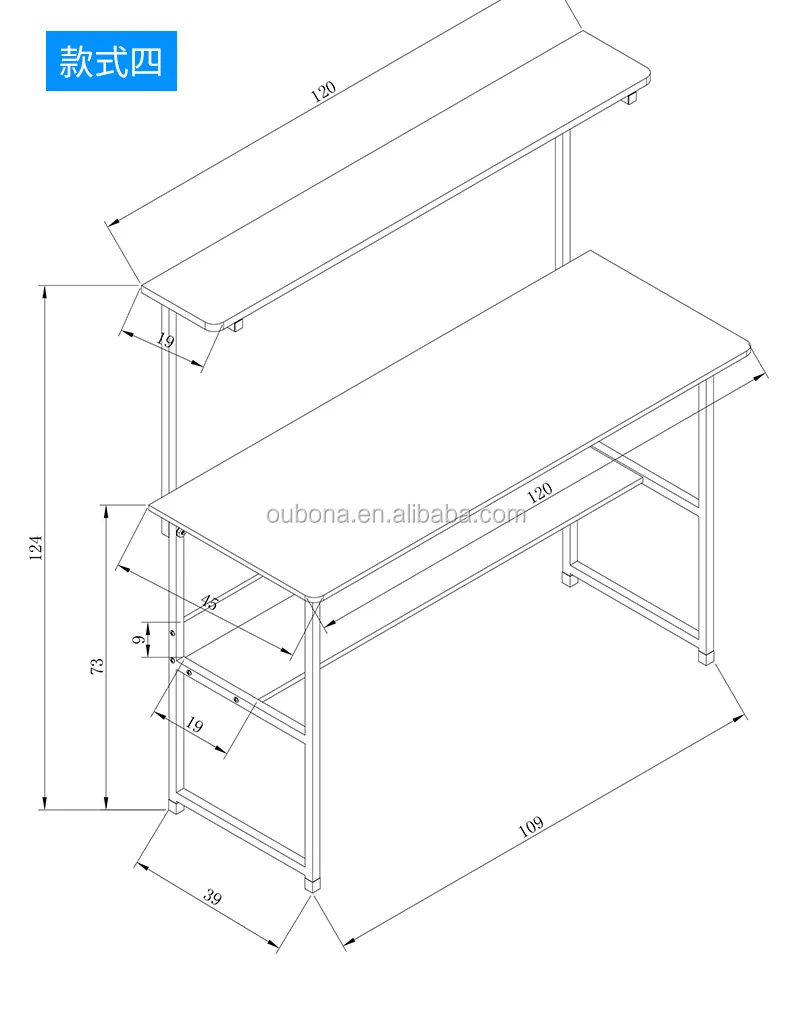 款式四

120

19

124

120

oubona.en.alibaba.com

45

9

73

19

109

39