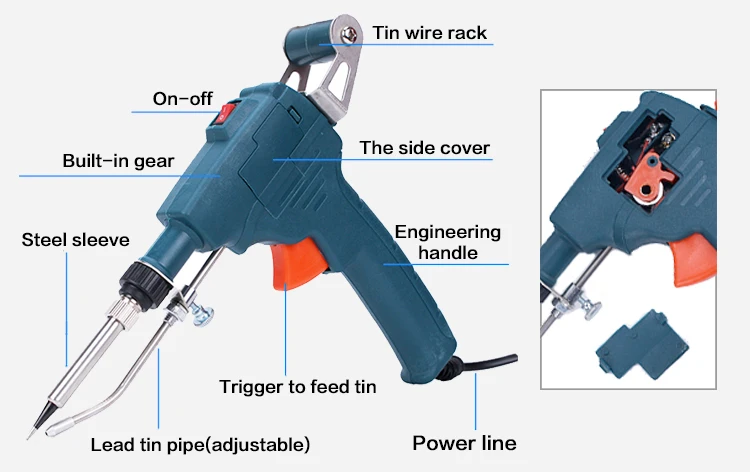 Tin wire rack

On-off

The side cover

Built-in gear

Steel sleeve

Engineering handle

Trigger to feed tin

Lead tin pipe(adjustable)

Power line