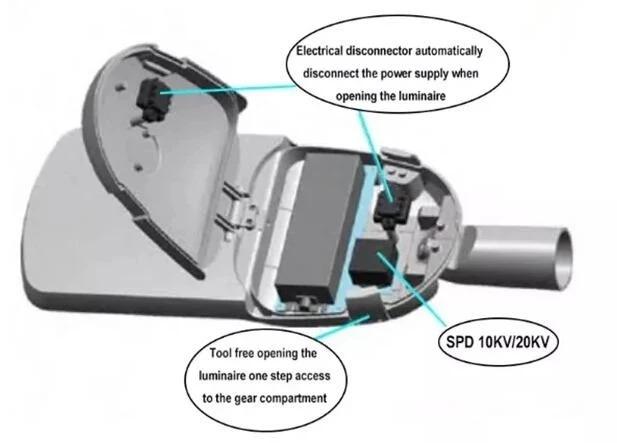 Electrical disconnector automatically disconnect the power supply when opening the luminaire

SPD 10KV/20KV

Tool free opening the luminaire one step access to the gear compartment