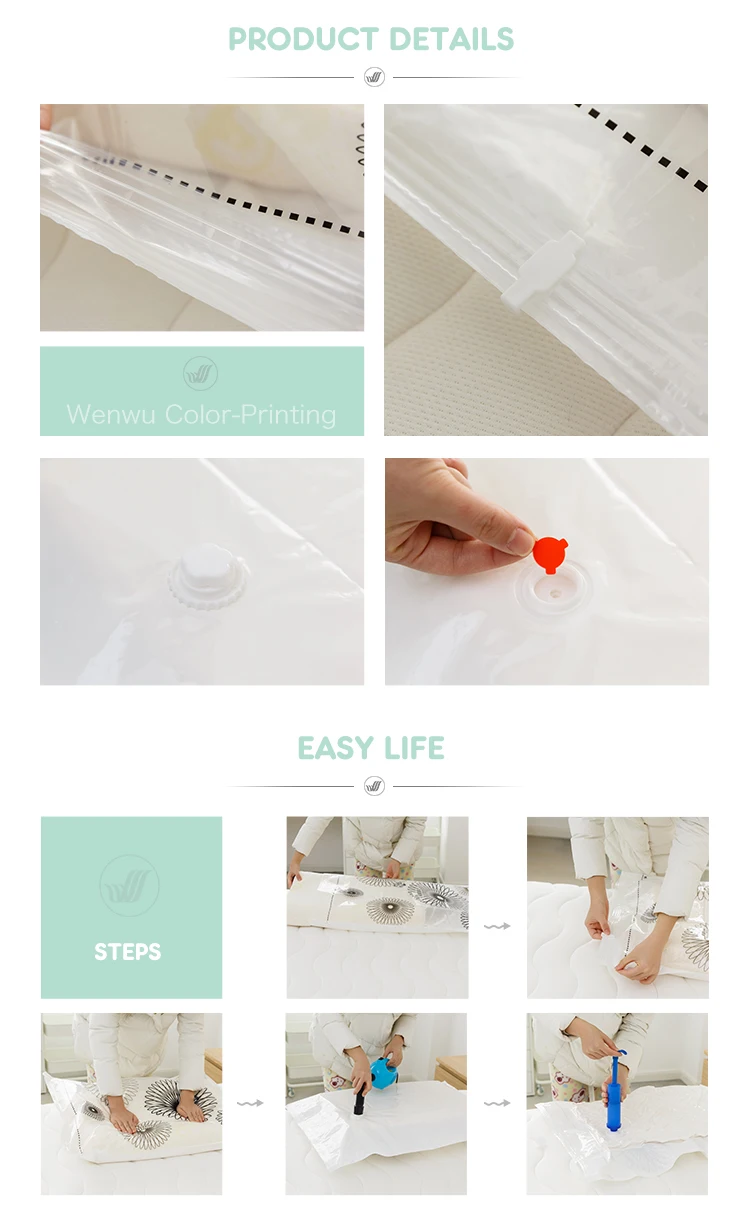 PRODUCT DETAILS

Wenwu Color-Printing

EASY LIFE

STEPS