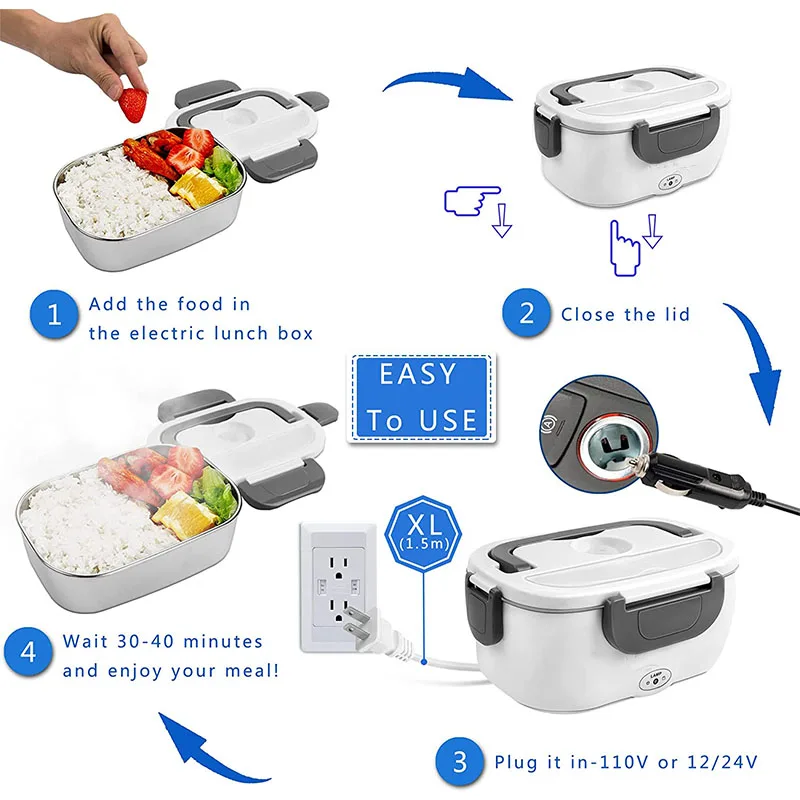 1 Add the food in the electric lunch box

2 Close the lid

EASY To USE

XL (1.5m)

LAMP

4 Wait 30-40 minutes and enjoy your meal!

3 Plug it in-110V or 12/24V