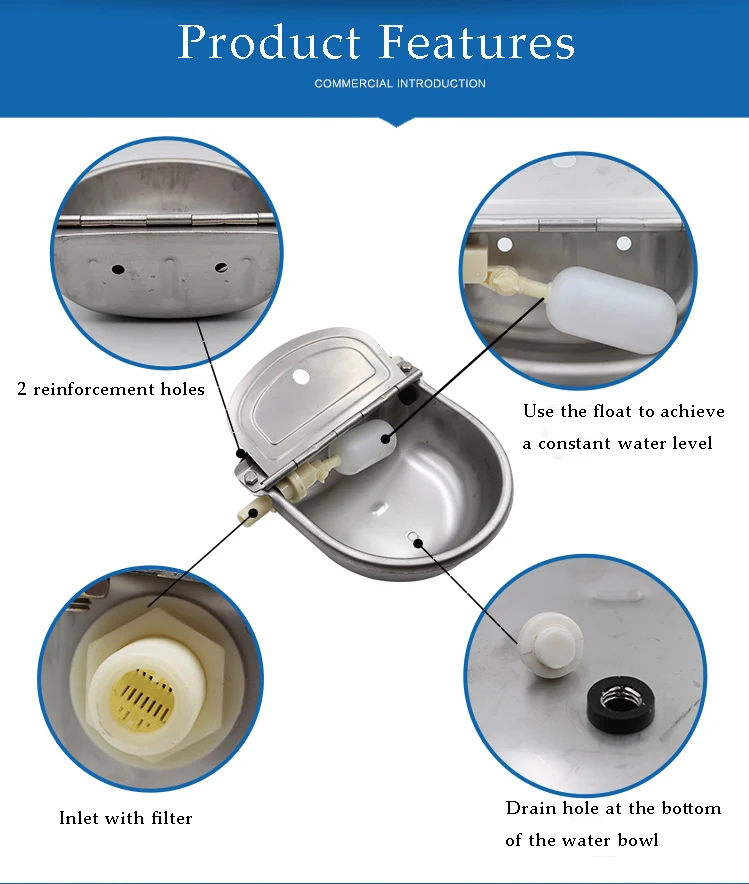 Product Features

COMMERCIAL INTRODUCTION

2 reinforcement holes

Use the float to achieve a constant water level

Inlet with filter

Drain hole at the bottom of the water bowl