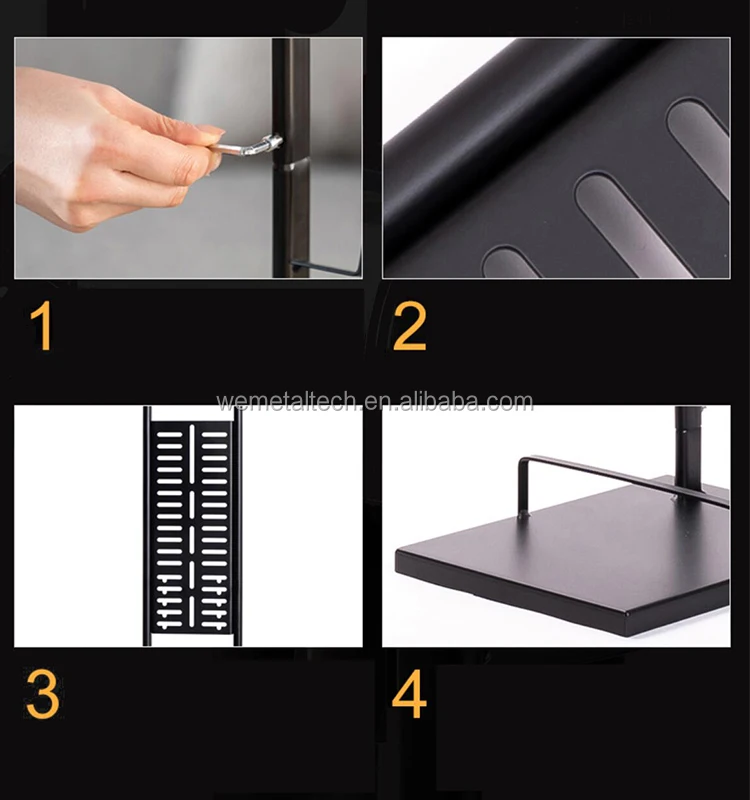 1

2

wemetaltech.en.alibaba.com

3

4