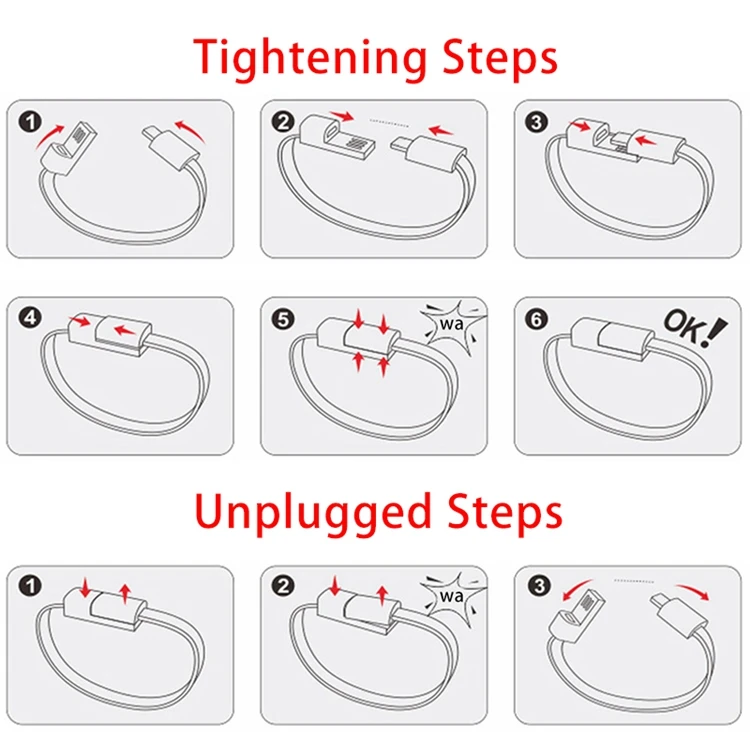 Tightening Steps

1

2

3

4

5

wa

6

OK!

Unplugged Steps

1

2

wa

3