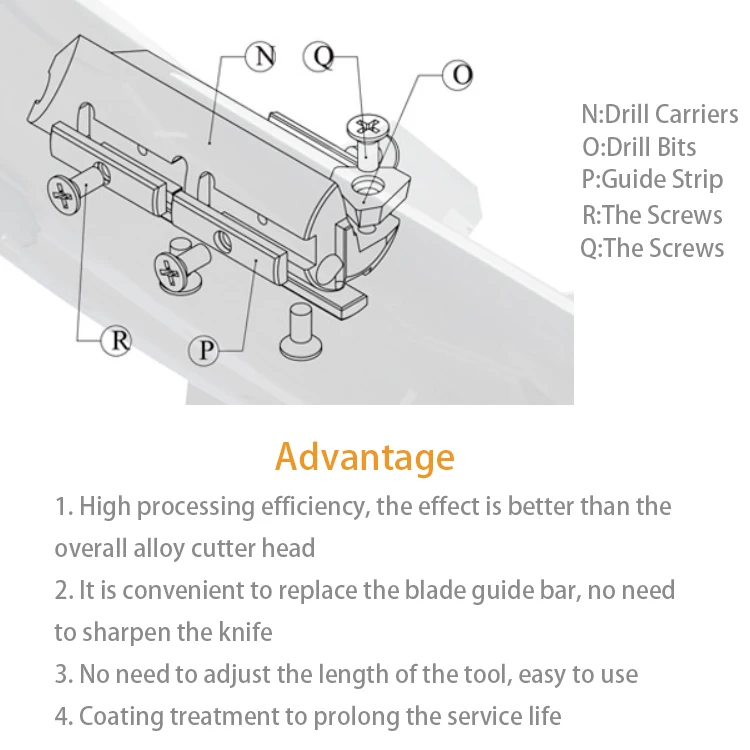 N

Q

O

R

P

N:Drill Carriers
O:Drill Bits
P:Guide Strip
R:The Screws
Q:The Screws

Advantage

1. High processing efficiency, the effect is better than the overall alloy cutter head
2. It is convenient to replace the blade guide bar, no need to sharpen the knife
3. No need to adjust the length of the tool, easy to use
4. Coating treatment to prolong the service life