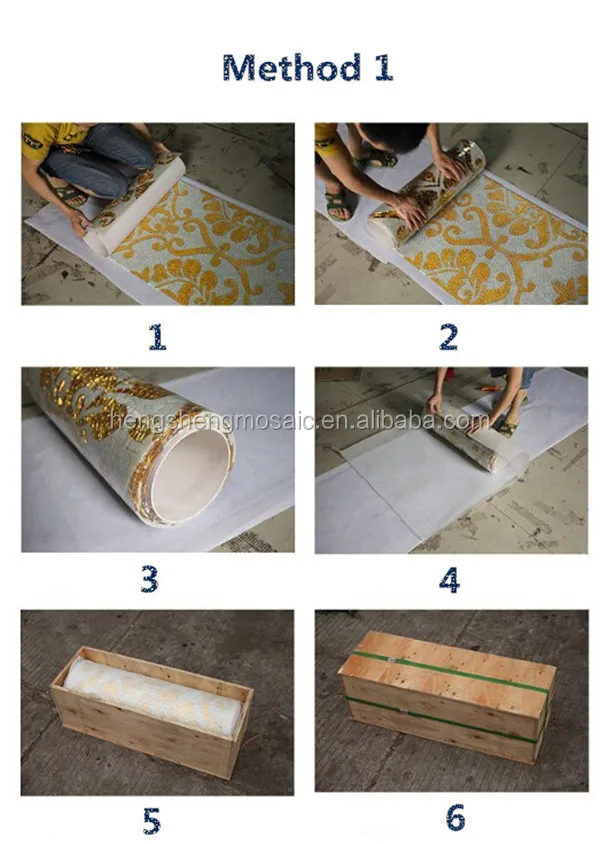 Method 1

1

2

hengshengmosaic.en.alibaba.com

3

4

5

6