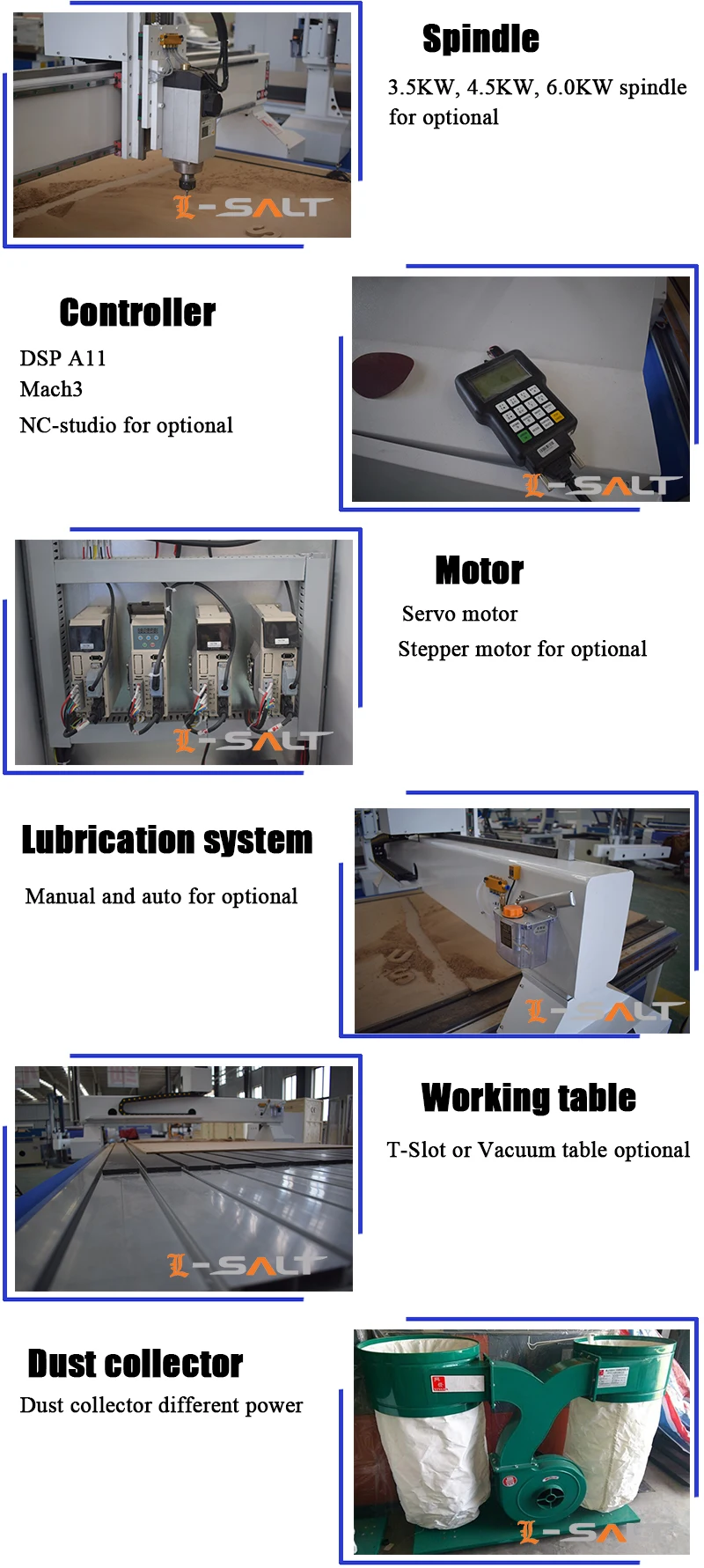 L-SALT

Spindle

3.5KW, 4.5KW, 6.0KW spindle for optional

Controller

DSP A11
Mach3
NC-studio for optional

L-SALT

L-SALT

Motor

Servo motor
Stepper motor for optional

Lubrication system

Manual and auto for optional

L-SALT

L-SALT

Working table

T-Slot or Vacuum table optional

Dust collector

Dust collector different power

L-SA