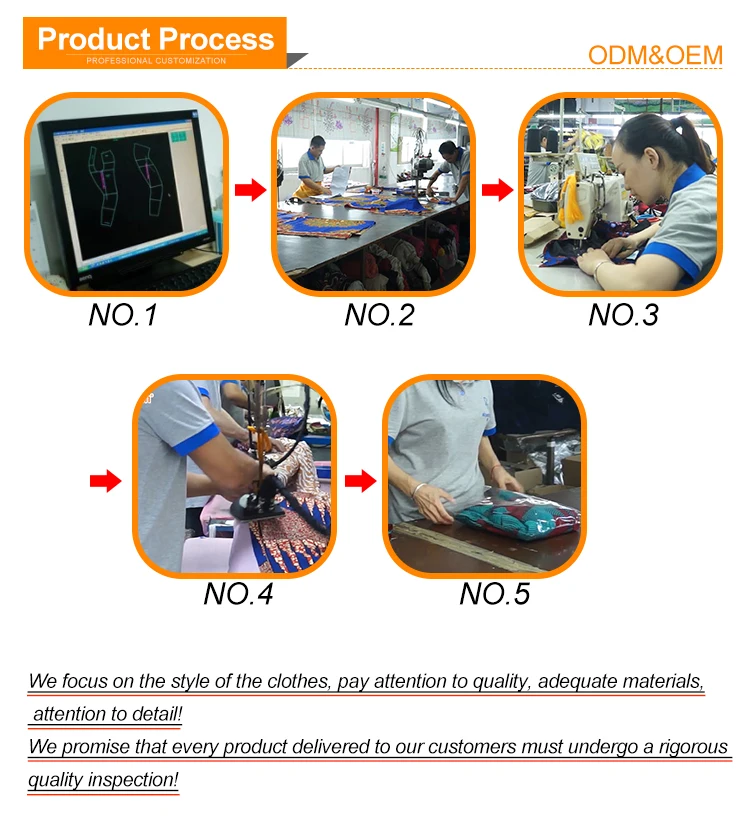 Product Process
PROFESSIONAL CUSTOMIZATION

ODM&OEM

NO.1

NO.2

NO.3

NO.4

NO.5

We focus on the style of the clothes, pay attention to quality, adequate materials, attention to detail!

We promise that every product delivered to our customers must undergo a rigorous quality inspection!