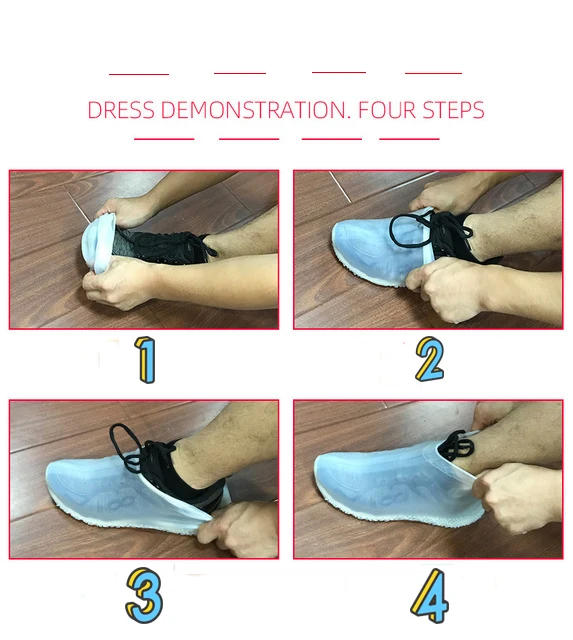 DRESS DEMONSTRATION. FOUR STEPS

1

2

3

4