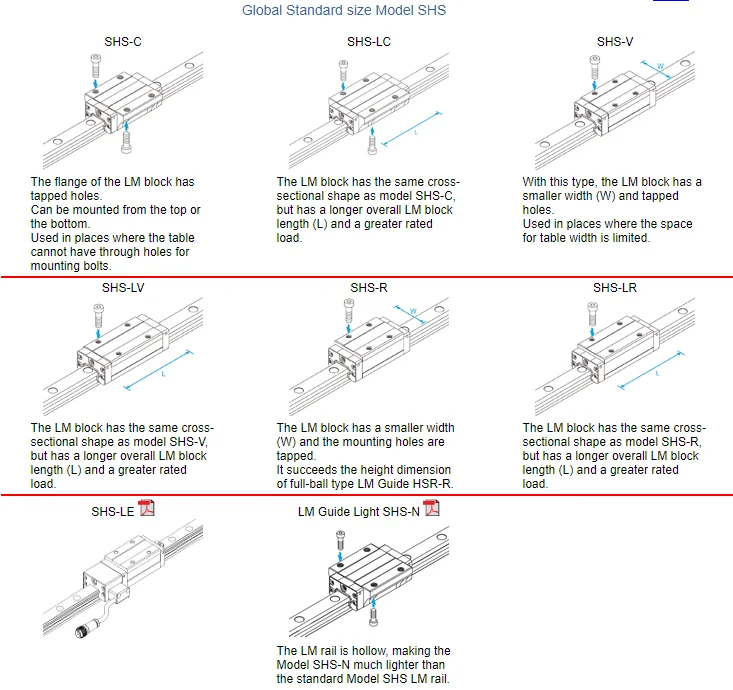 Global Standard size Model SHS

SHS-C

The flange of the LM block has tapped holes.
Can be mounted from the top or the bottom.
Used in places where the table cannot have through holes for mounting bolts.

SHS-LC

L

The LM block has the same cross-sectional shape as model SHS-C, but has a longer overall LM block length (L) and a greater rated load.

SHS-V

W

With this type, the LM block has a smaller width (W) and tapped holes.
Used in places where the space for table width is limited.

SHS-LV

L

The LM block has the same cross-sectional shape as model SHS-V, but has a longer overall LM block length (L) and a greater rated load.

SHS-R

W

The LM block has a smaller width (W) and the mounting holes are tapped.
It succeeds the height dimension of full-ball type LM Guide HSR-R.

SHS-LR

L

The LM block has the same cross-sectional shape as model SHS-R, but has a longer overall LM block length (L) and a greater rated load.

SHS-LE

LM Guide Light SHS-N

The LM rail is hollow, making the Model SHS-N much lighter than the standard Model SHS LM rail.