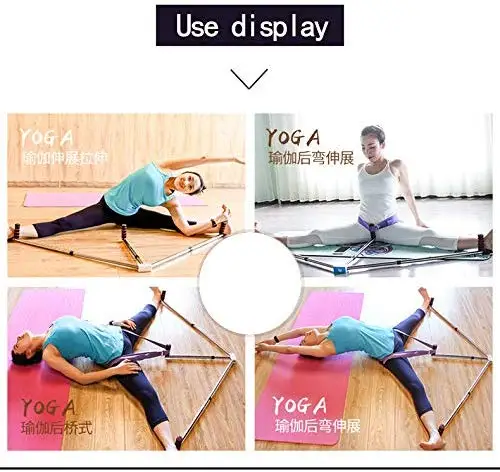 Use display

YOGA
瑜伽伸展拉伸

YOGA
瑜伽后弯伸展

YOGA
瑜伽后桥式

YOGA
瑜伽后弯伸展