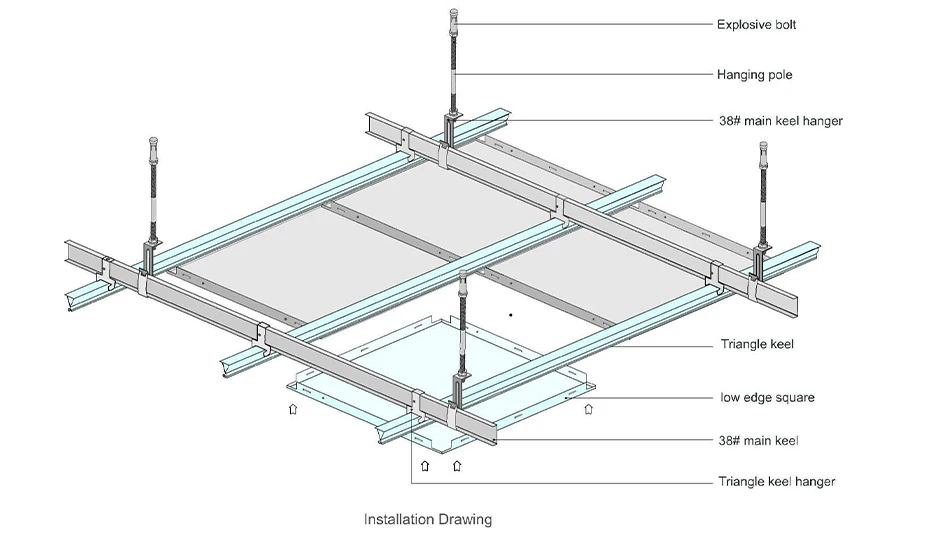 Explosive bolt

Hanging pole

38# main keel hanger

Triangle keel

low edge square

38# main keel

Triangle keel hanger

Installation Drawing