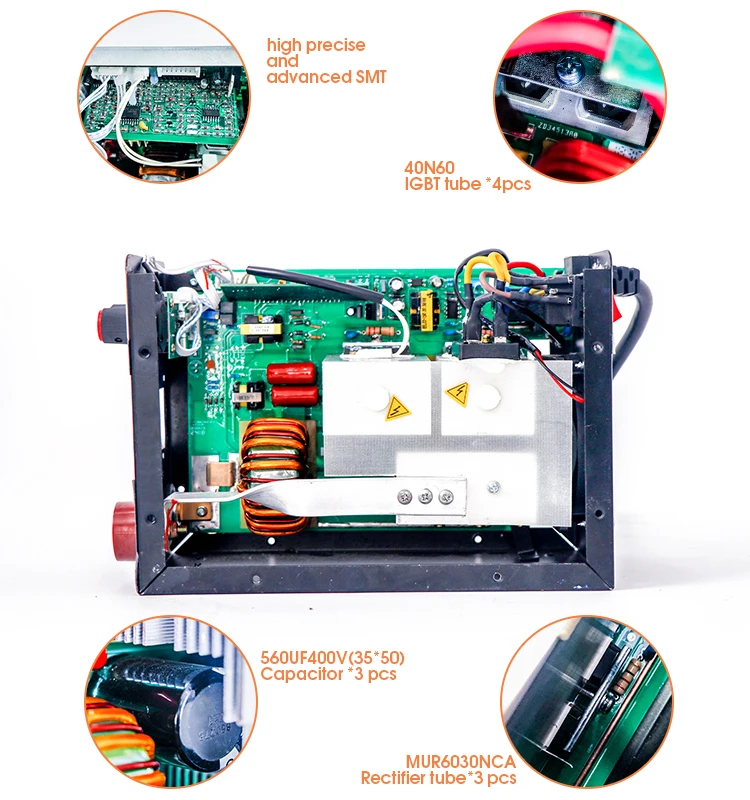 high precise
and
advanced SMT

40N60
IGBT tube *4pcs

560UF400V(35*50)
Capacitor *3 pcs

MUR6030NCA
Rectifier tube*3 pcs