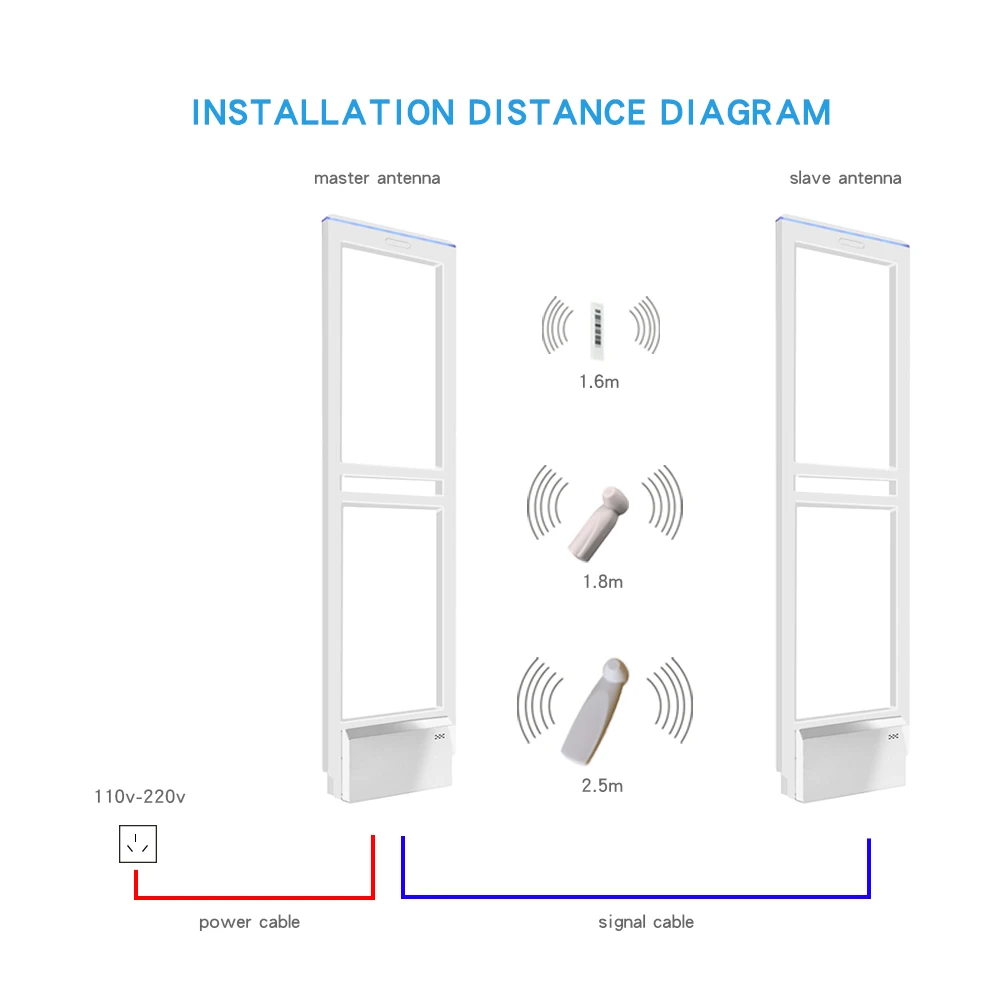 INSTALLATION DISTANCE DIAGRAM

master antenna

slave antenna

1.6m

1.8m

2.5m

110v-220v

power cable

signal cable