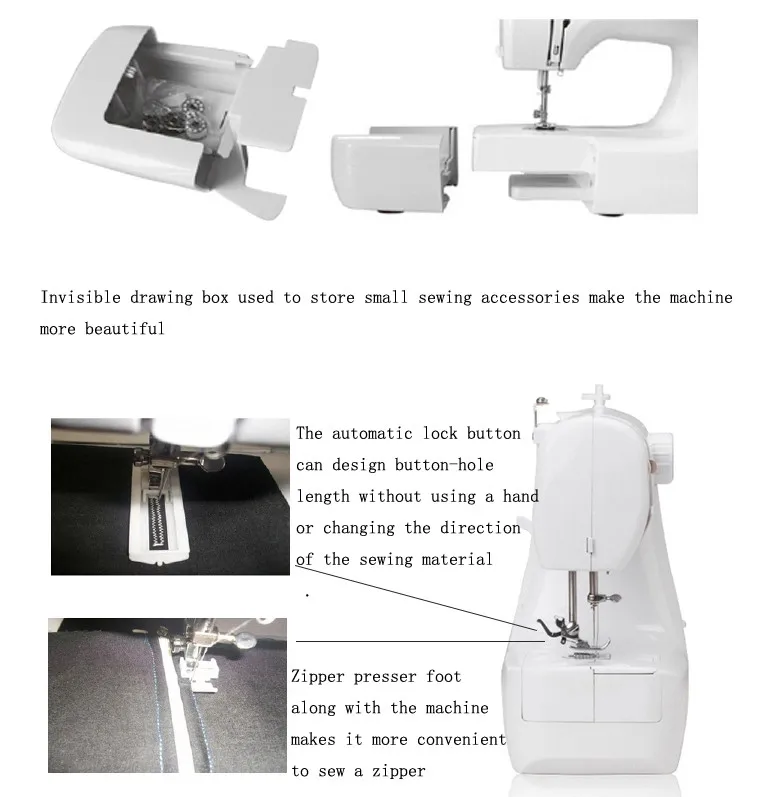 Invisible drawing box used to store small sewing accessories make the machine more beautiful

The automatic lock button can design button-hole length without using a hand or changing the direction of the sewing material
.

Zipper presser foot along with the machine makes it more convenient to sew a zipper