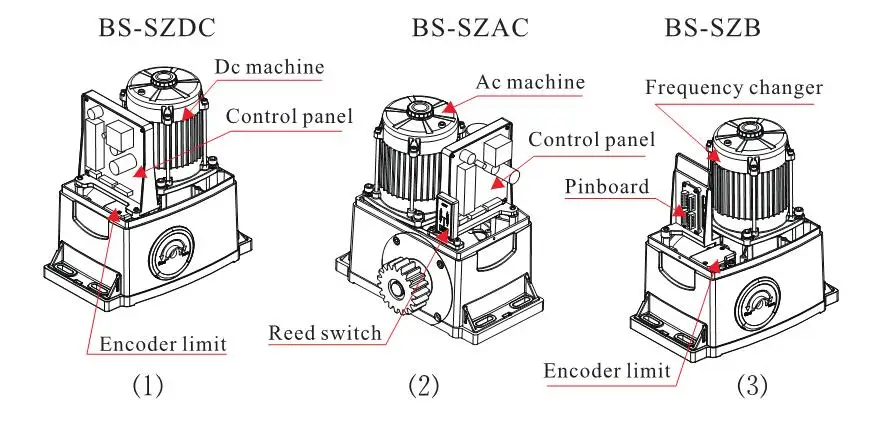 BS-SZDC

Dc machine

Control panel

Encoder limit

(1)

BS-SZAC

Ac machine

Control panel

Reed switch

(2)

BS-SZB

Frequency changer

Pinboard

Encoder limit

(3)