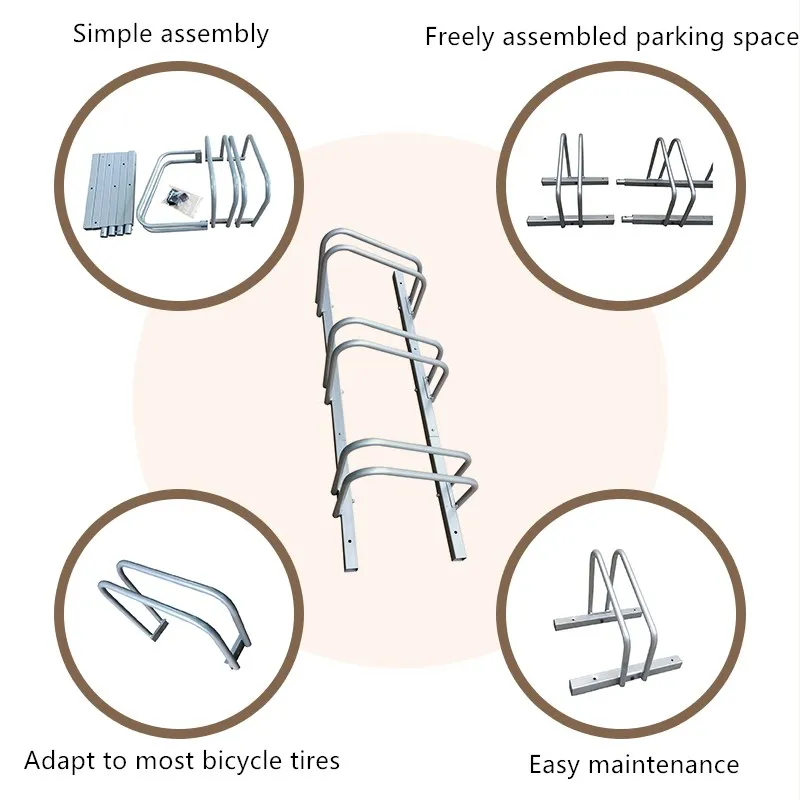 Simple assembly

Freely assembled parking space

Adapt to most bicycle tires

Easy maintenance