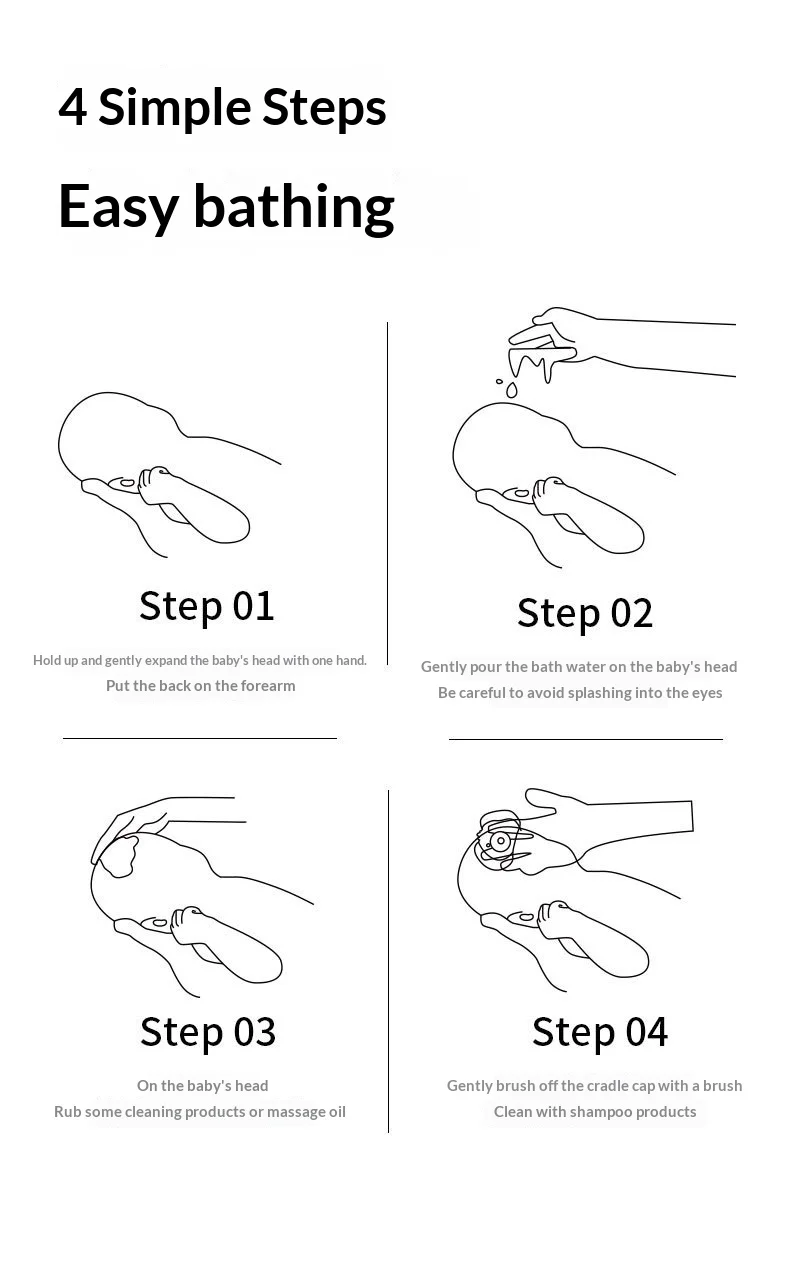 4 Simple Steps

Easy bathing

Step 01

Hold up and gently expand the baby's head with one hand.
Put the back on the forearm

Step 02

Gently pour the bath water on the baby's head
Be careful to avoid splashing into the eyes

Step 03

On the baby's head
Rub some cleaning products or massage oil

Step 04

Gently brush off the cradle cap with a brush
Clean with shampoo products